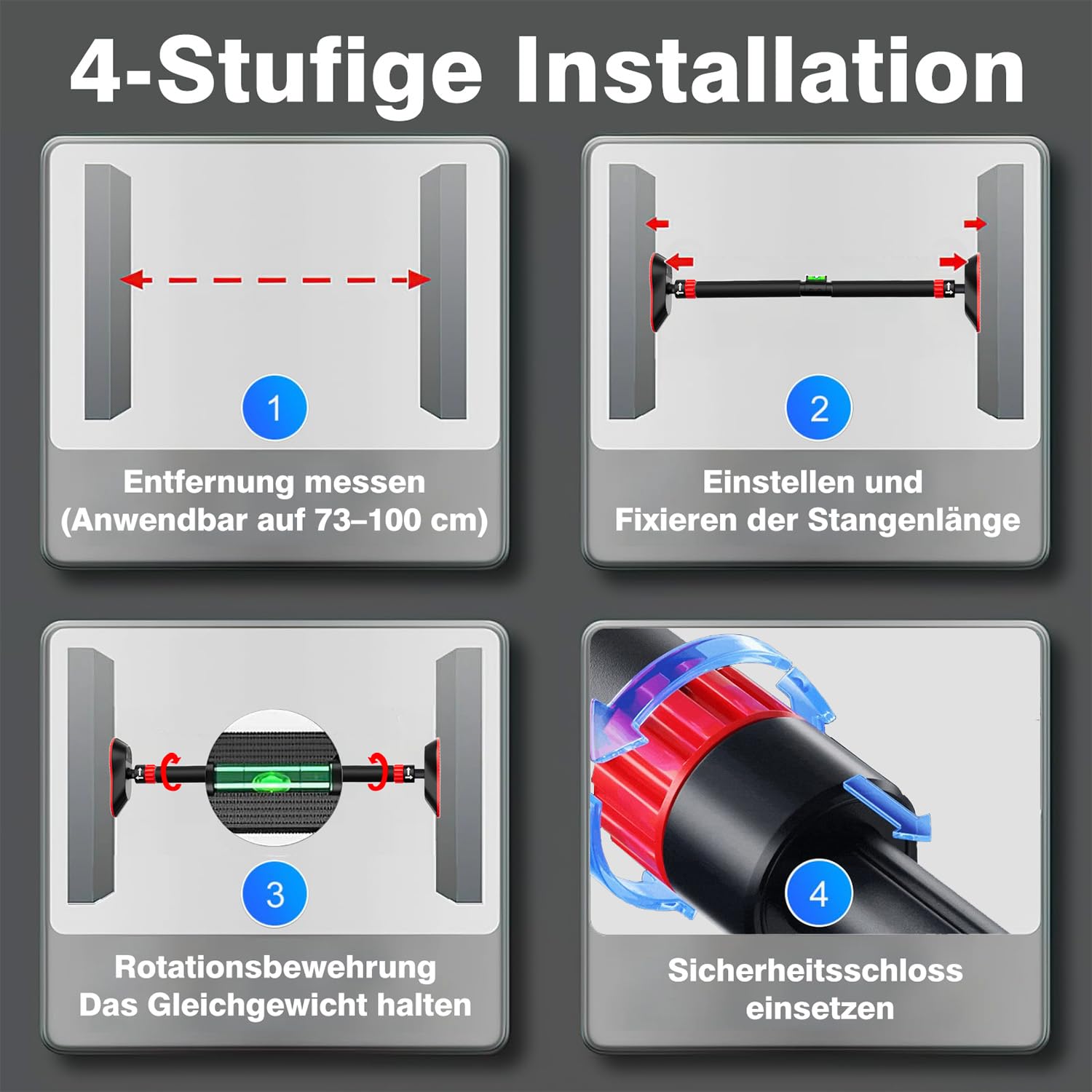 4-Stufige Installation

1

Entfernung messen (Anwendbar auf 73–100 cm)

2

Einstellen und Fixieren der Stangenlänge

3

Rotationsbewehrung Das Gleichgewicht halten

4

Sicherheitsschloss einsetzen