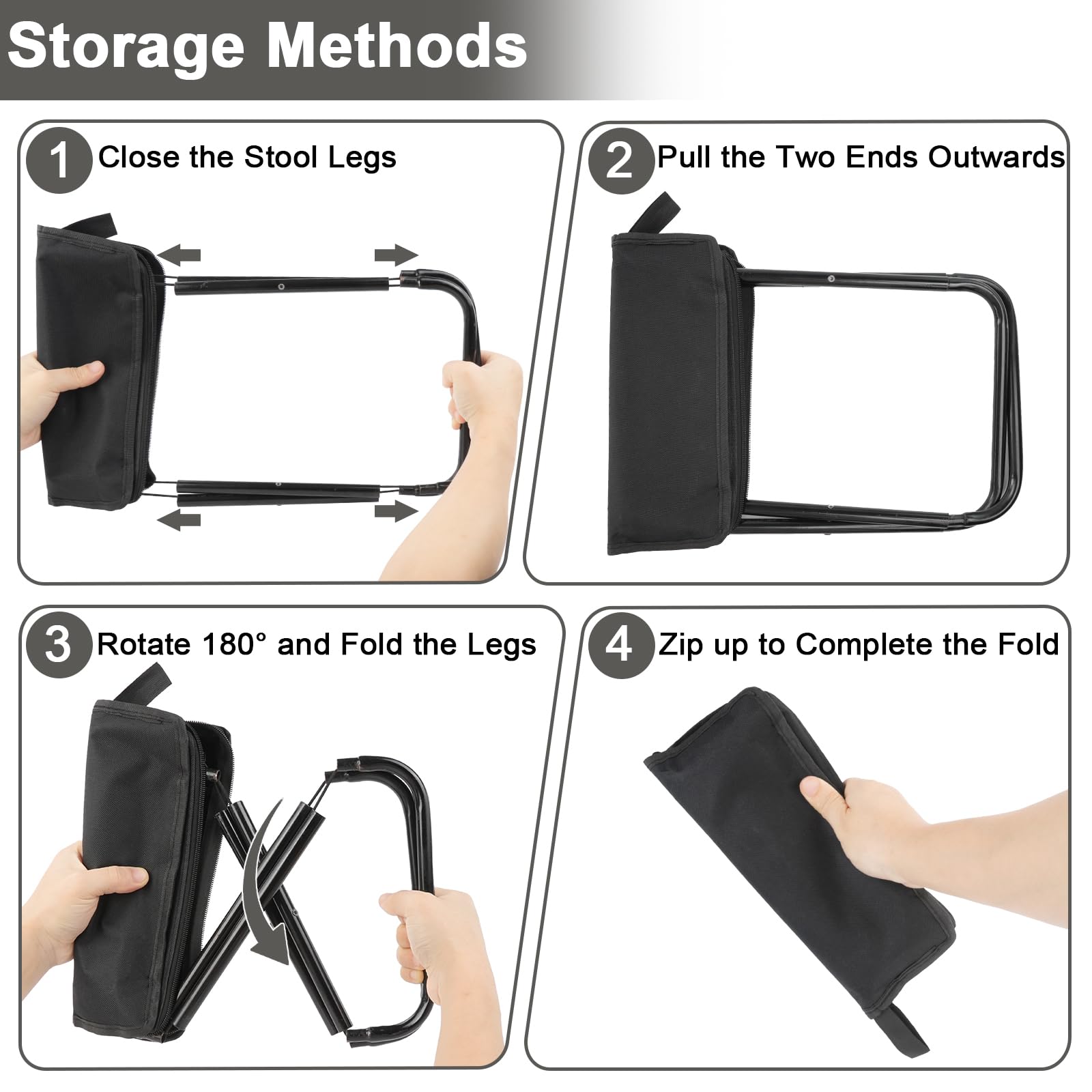 Storage Methods

1 Close the Stool Legs

2 Pull the Two Ends Outwards

3 Rotate 180° and Fold the Legs

4 Zip up to Complete the Fold