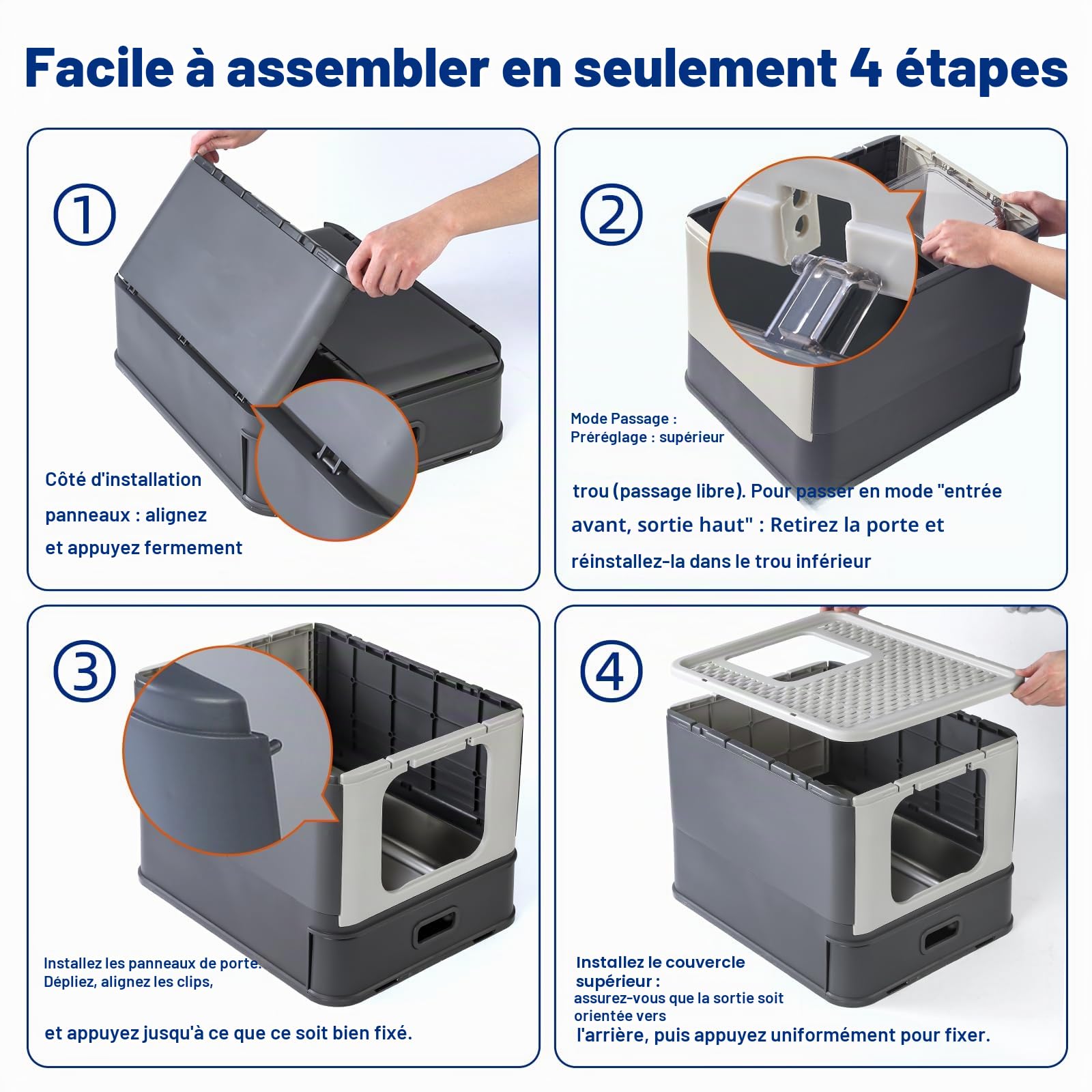 Facile à assembler en seulement 4 étapes

①

Côté d'installation panneaux : alignez et appuyez fermement

②

Mode Passage :
Préréglage : supérieur

trou (passage libre). Pour passer en mode "entrée avant, sortie haut" : Retirez la porte et réinstallez-la dans le trou inférieur

③

Installez les panneaux de porte.
Dépliez, alignez les clips,

et appuyez jusqu'à ce que ce soit bien fixé.

④

Installez le couvercle supérieur :
assurez-vous que la sortie soit orientée vers
l'arrière, puis appuyez uniformément pour fixer.