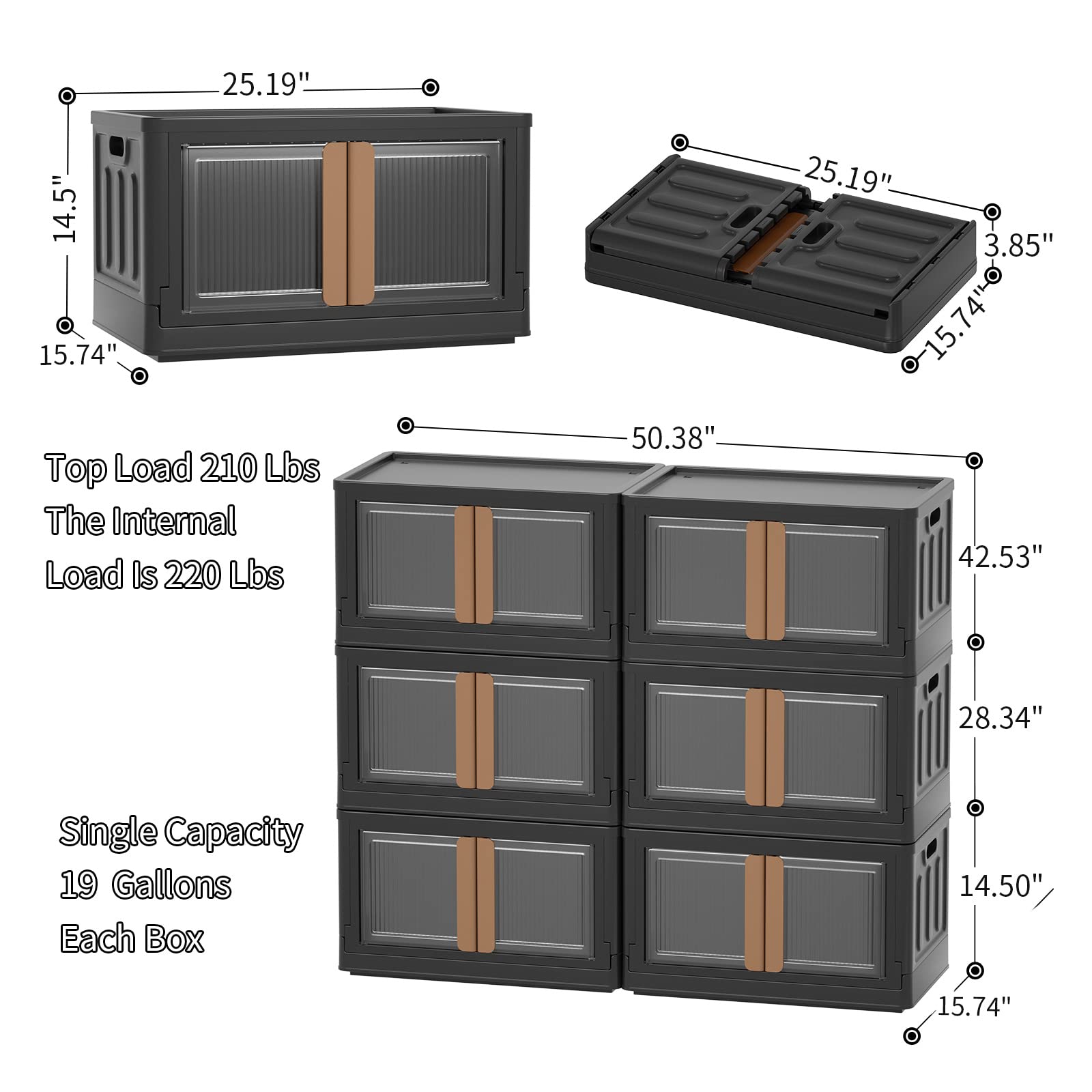 25.19"

14.5"

15.74"

25.19"

3.85"

15.74"

50.38"

Top Load 210 Lbs
The Internal
Load Is 220 Lbs

42.53"

28.34"

Single Capacity
19 Gallons
Each Box

14.50"

15.74"