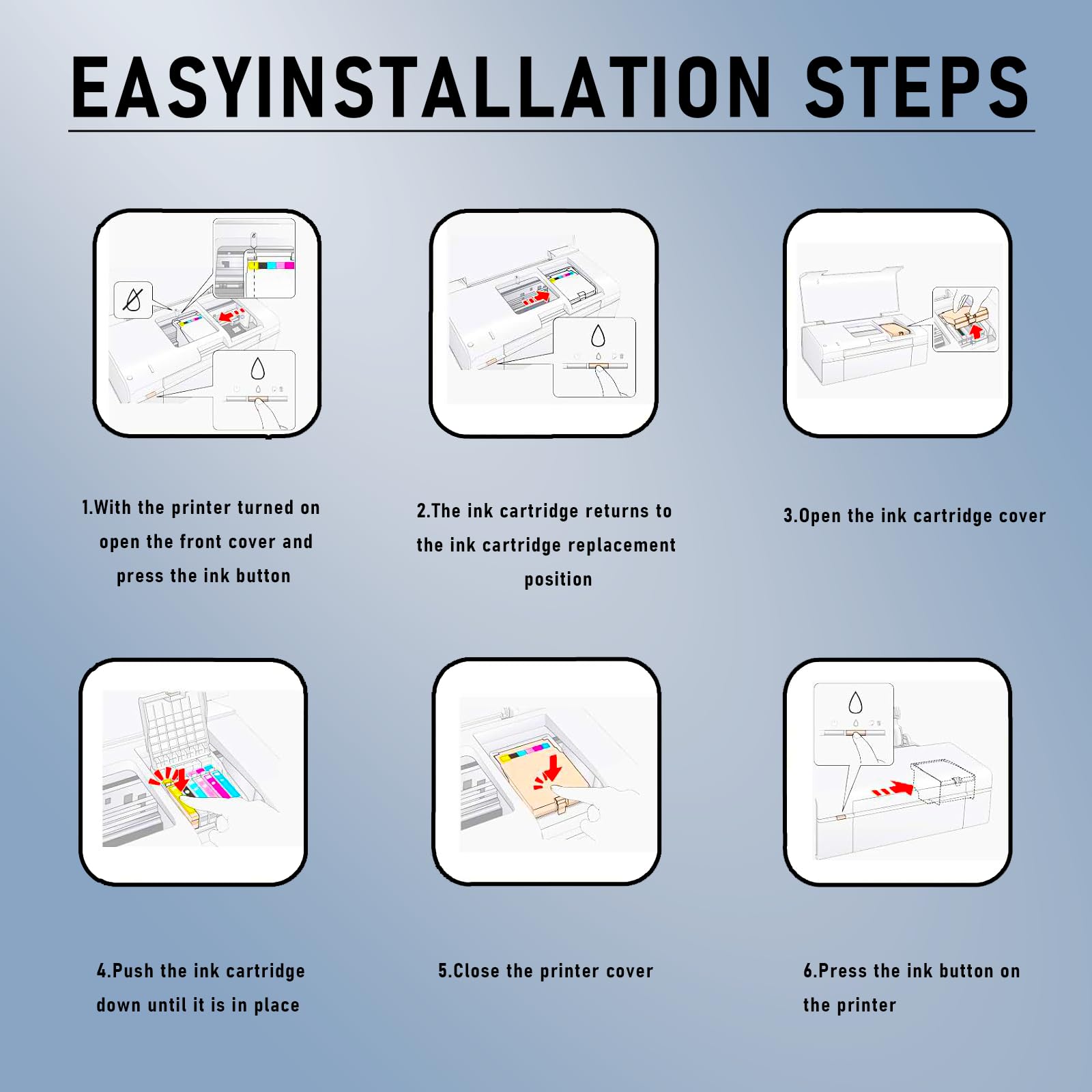 EASYINSTALLATION STEPS

1.With the printer turned on open the front cover and press the ink button

2.The ink cartridge returns to the ink cartridge replacement position

3.Open the ink cartridge cover

4.Push the ink cartridge down until it is in place

5.Close the printer cover

6.Press the ink button on the printer