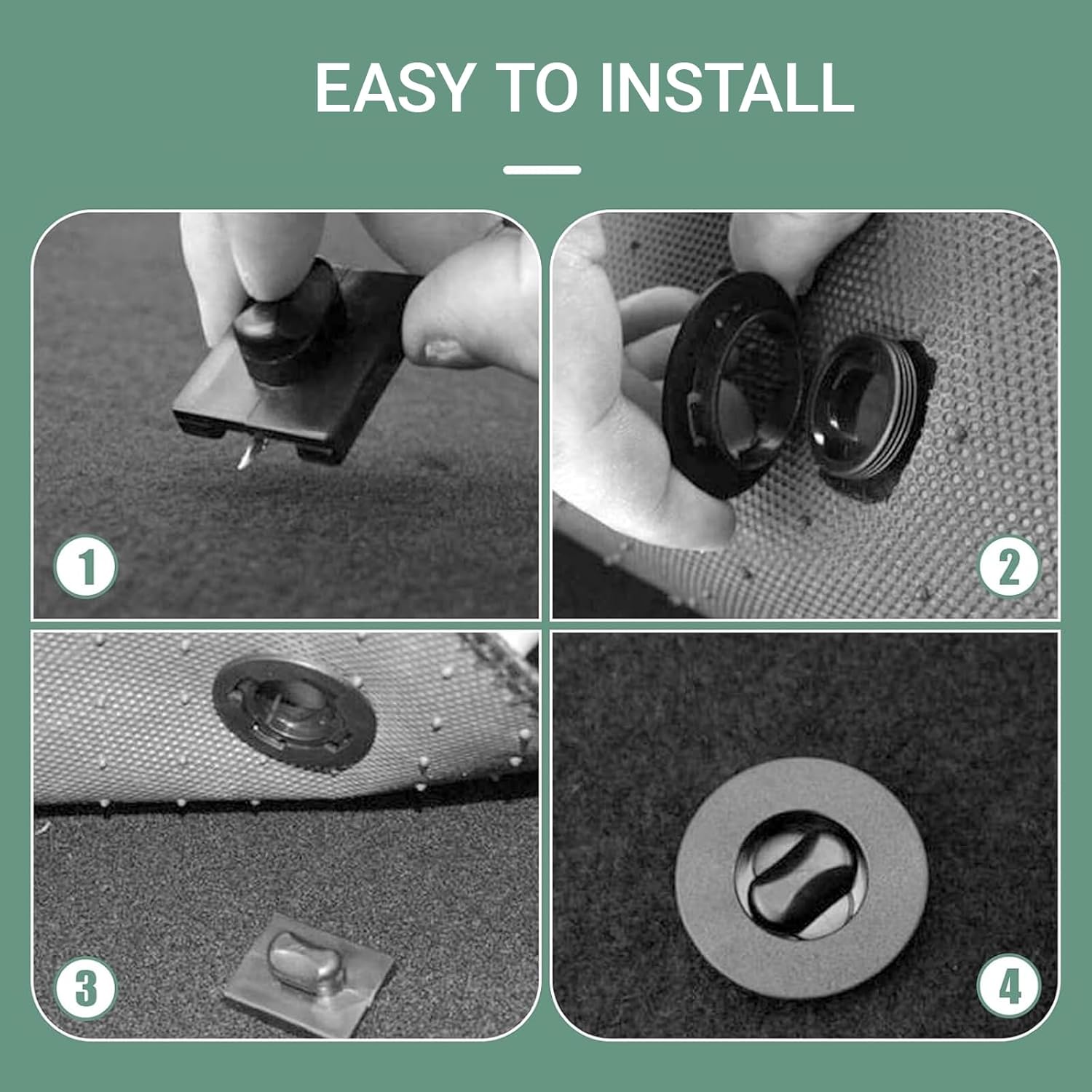 EASY TO INSTALL

1

2

3

4