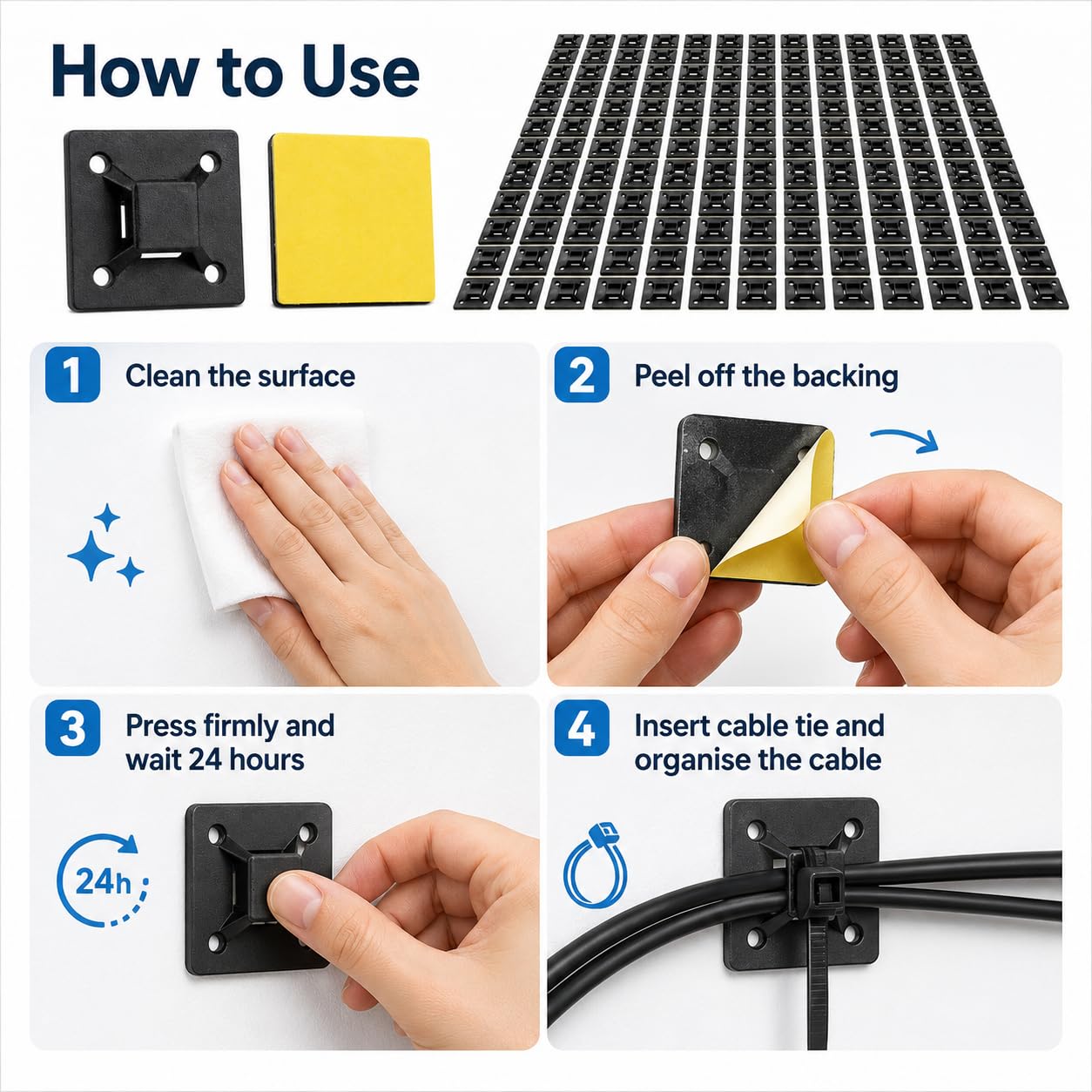 How to Use

1 Clean the surface

2 Peel off the backing

3 Press firmly and wait 24 hours

24h

4 Insert cable tie and organise the cable