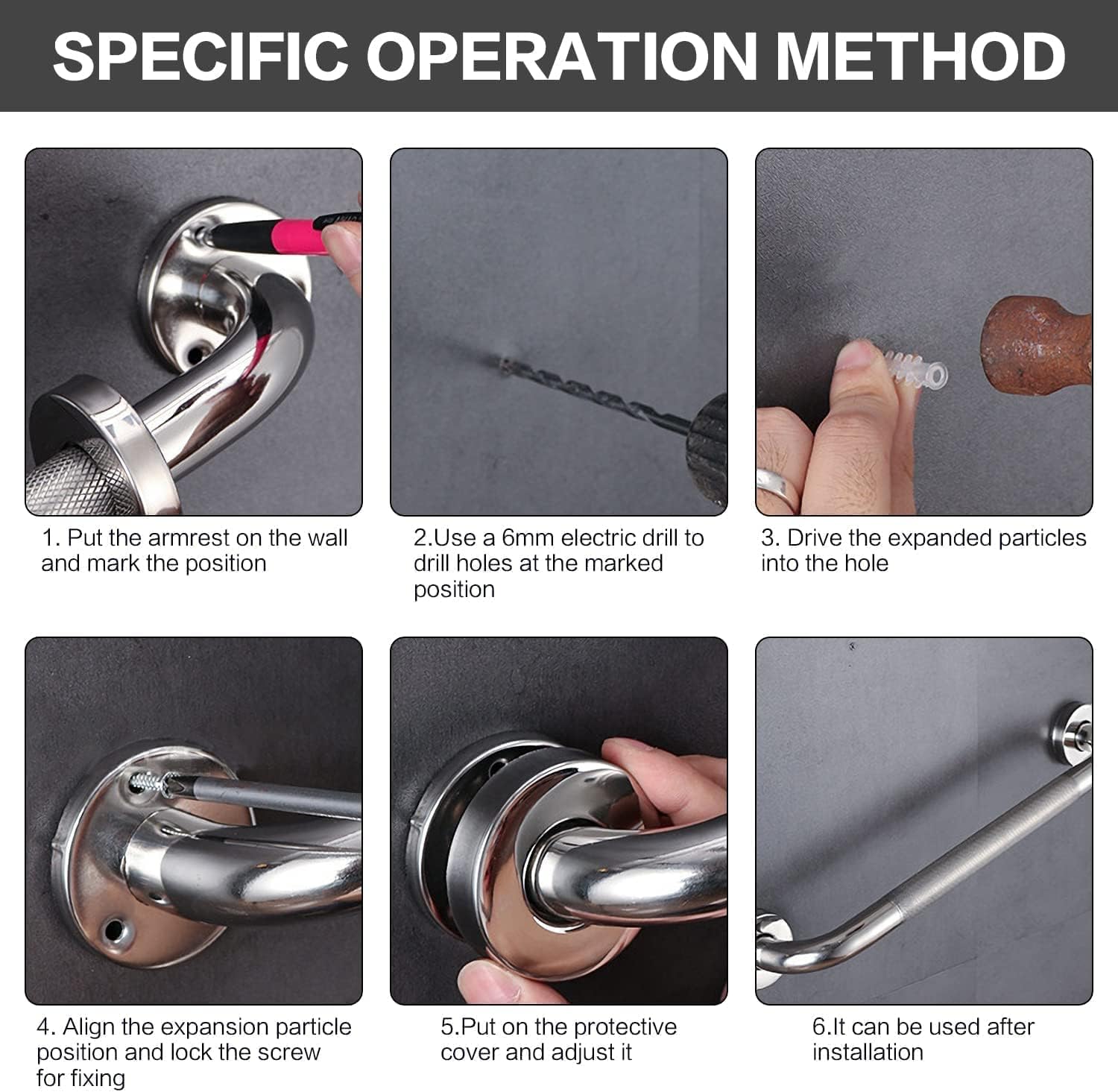 SPECIFIC OPERATION METHOD

1. Put the armrest on the wall and mark the position

2.Use a 6mm electric drill to drill holes at the marked position

3. Drive the expanded particles into the hole

4. Align the expansion particle position and lock the screw for fixing

5.Put on the protective cover and adjust it

6.It can be used after installation