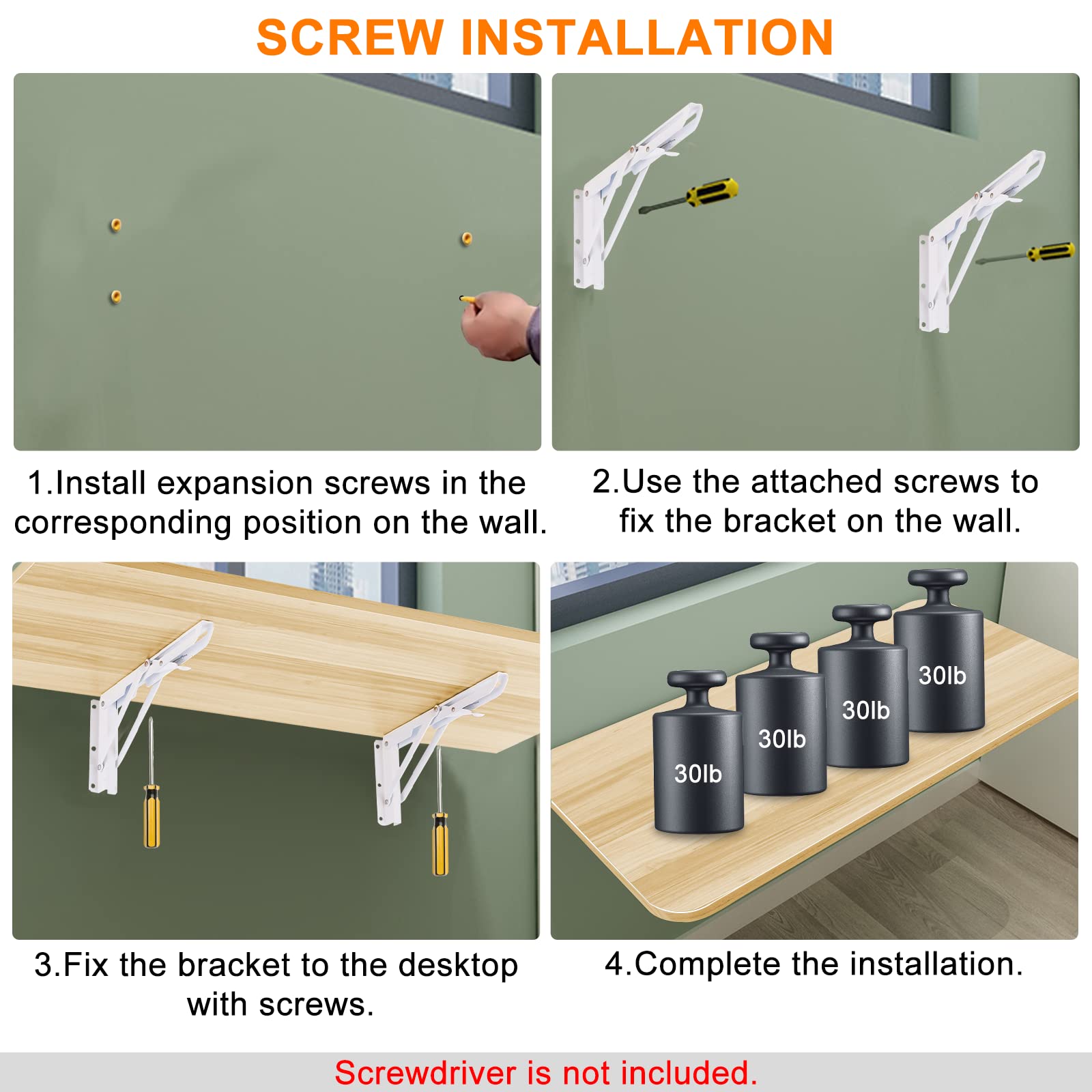 SCREW INSTALLATION

1.Install expansion screws in the corresponding position on the wall.

2.Use the attached screws to fix the bracket on the wall.

3.Fix the bracket to the desktop with screws.

30lb

30lb

30lb

30lb

4.Complete the installation.

Screwdriver is not included.