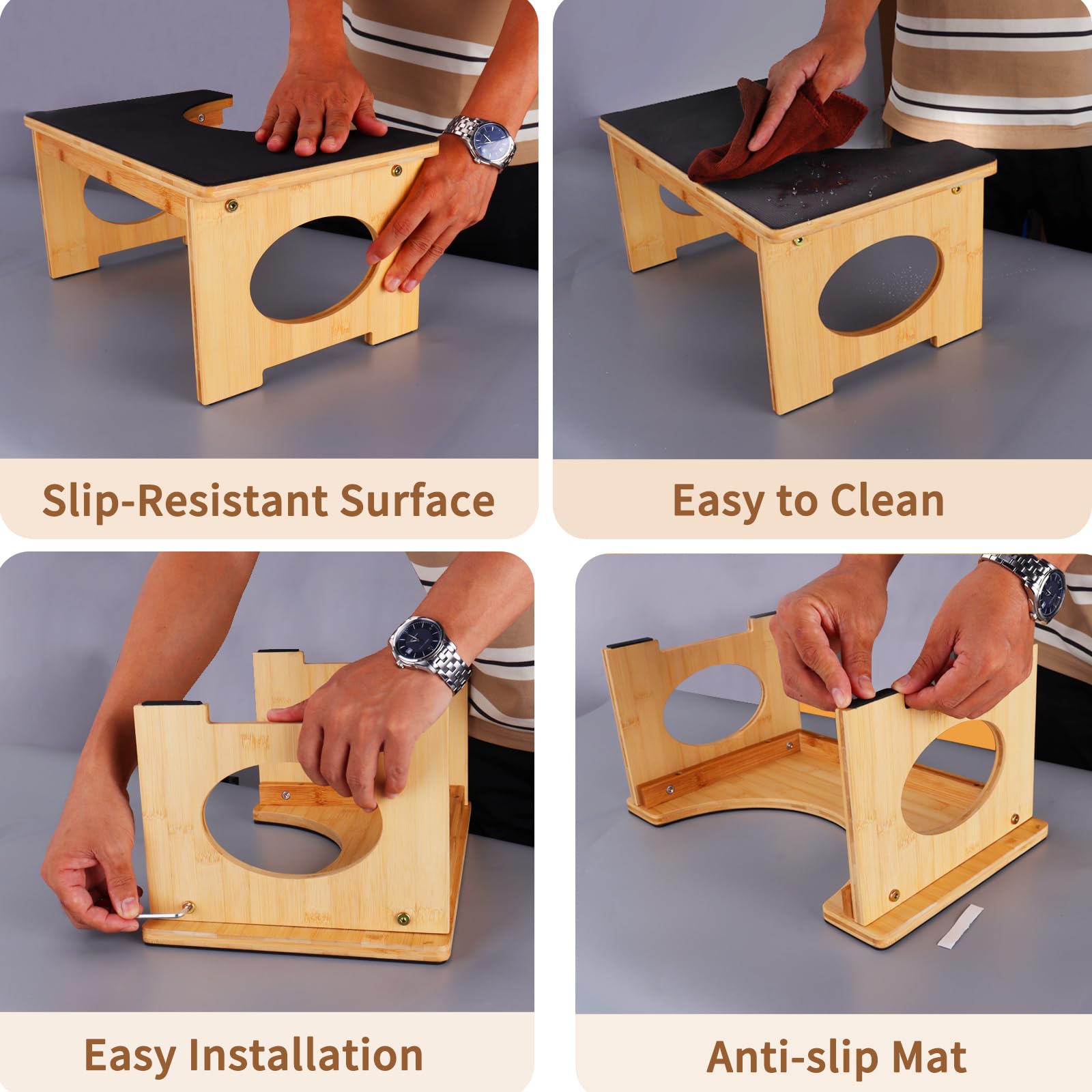 Slip-Resistant Surface

Easy to Clean

Easy Installation

Anti-slip Mat