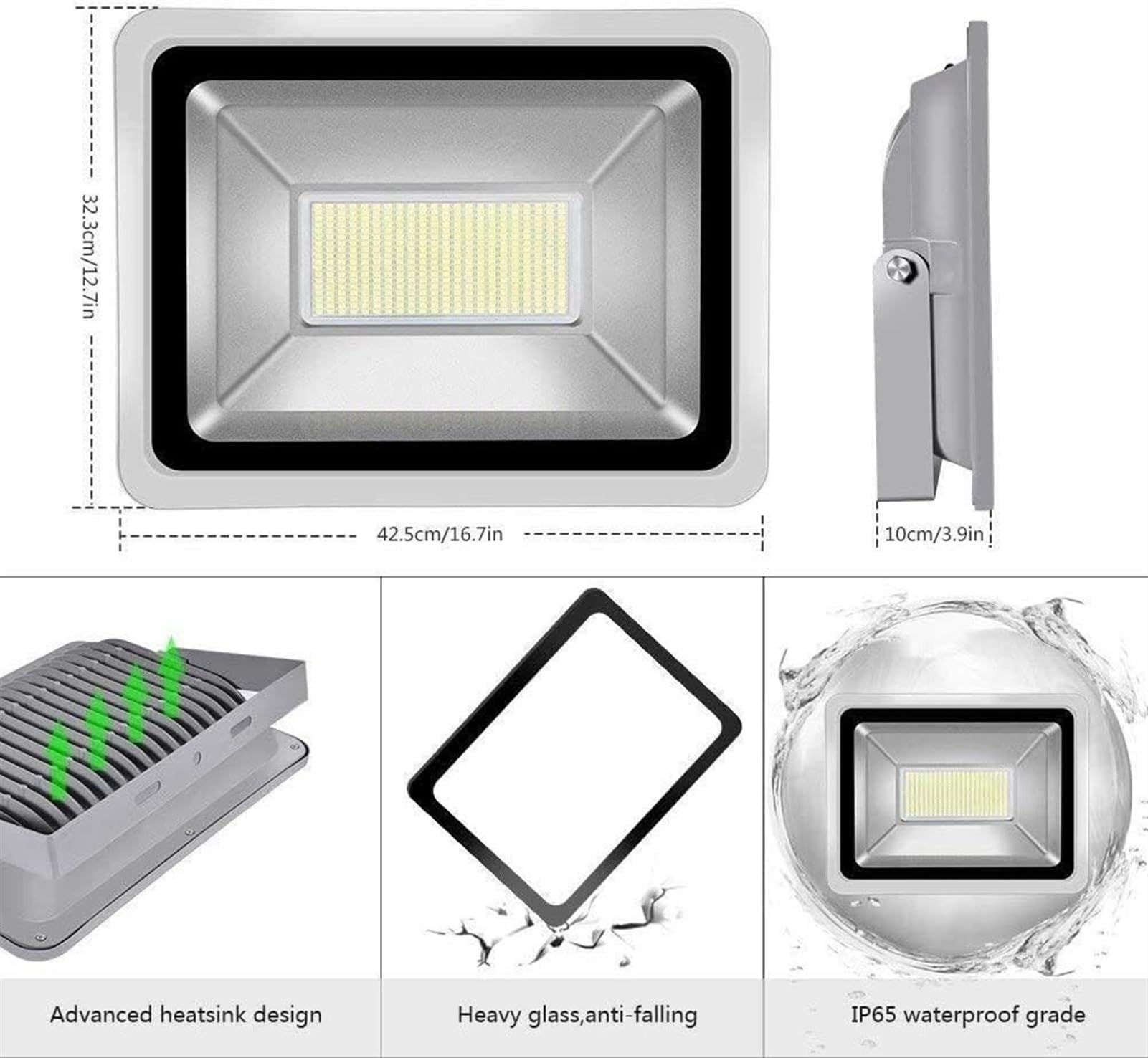 32.3cm/12.7in

42.5cm/16.7in

10cm/3.9in

Advanced heatsink design

Heavy glass,anti-falling

IP65 waterproof grade