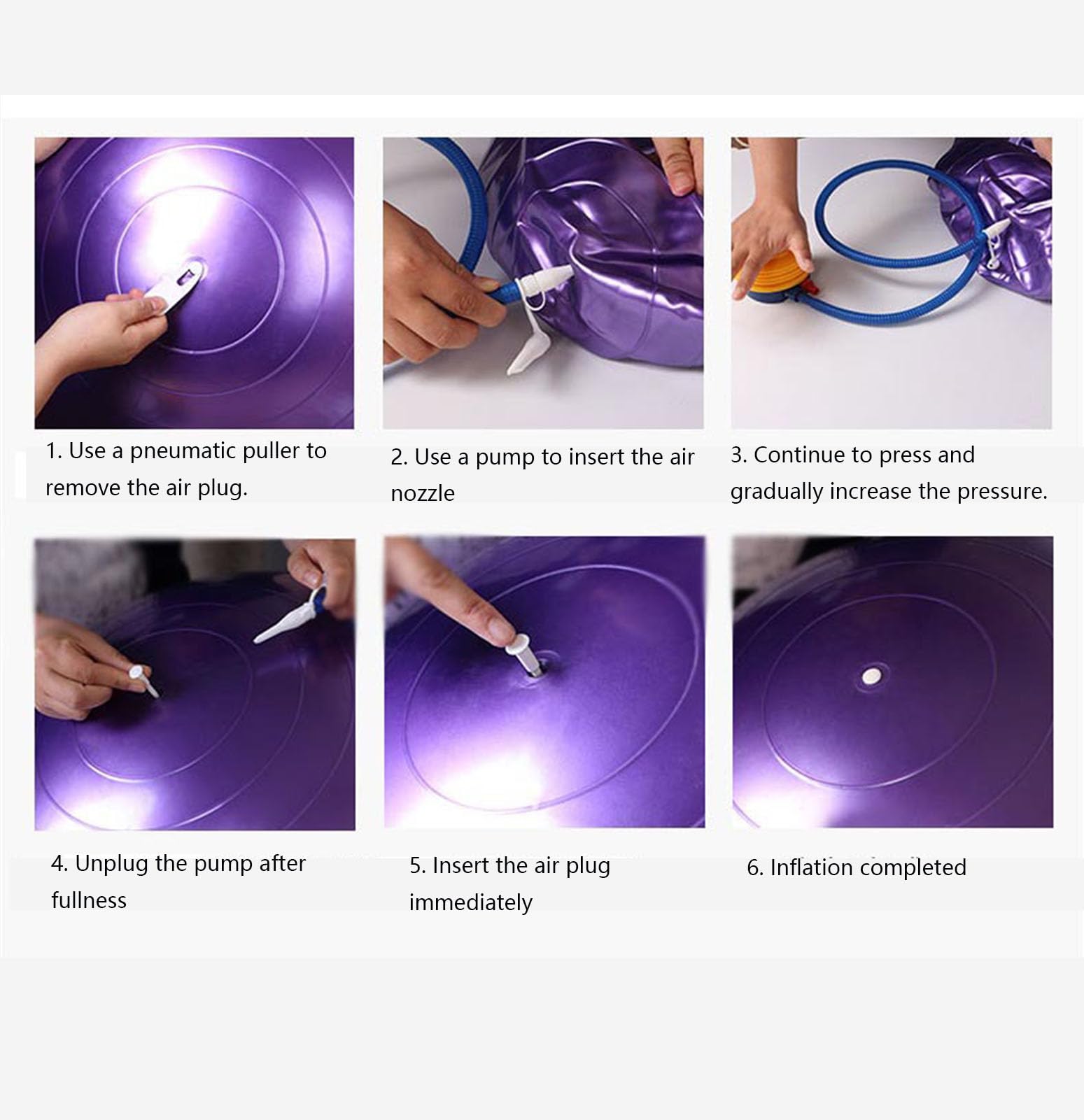 1. Use a pneumatic puller to remove the air plug.

2. Use a pump to insert the air nozzle

3. Continue to press and gradually increase the pressure.

4. Unplug the pump after fullness

5. Insert the air plug immediately

6. Inflation completed