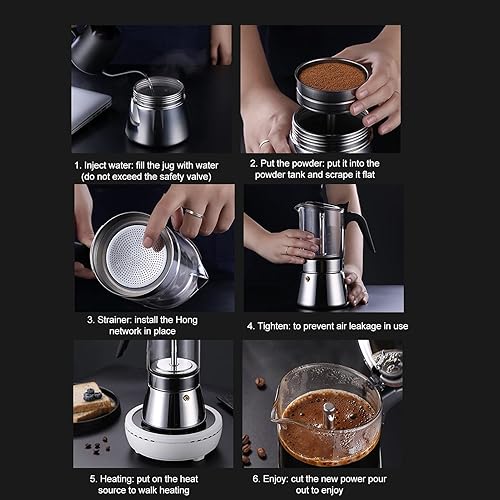 1. Inject water: fill the jug with water (do not exceed the safety valve)

2. Put the powder: put it into the powder tank and scrape it flat

3. Strainer: install the Hong network in place

4. Tighten: to prevent air leakage in use

5. Heating: put on the heat source to walk heating

6. Enjoy: cut the new power pour out to enjoy