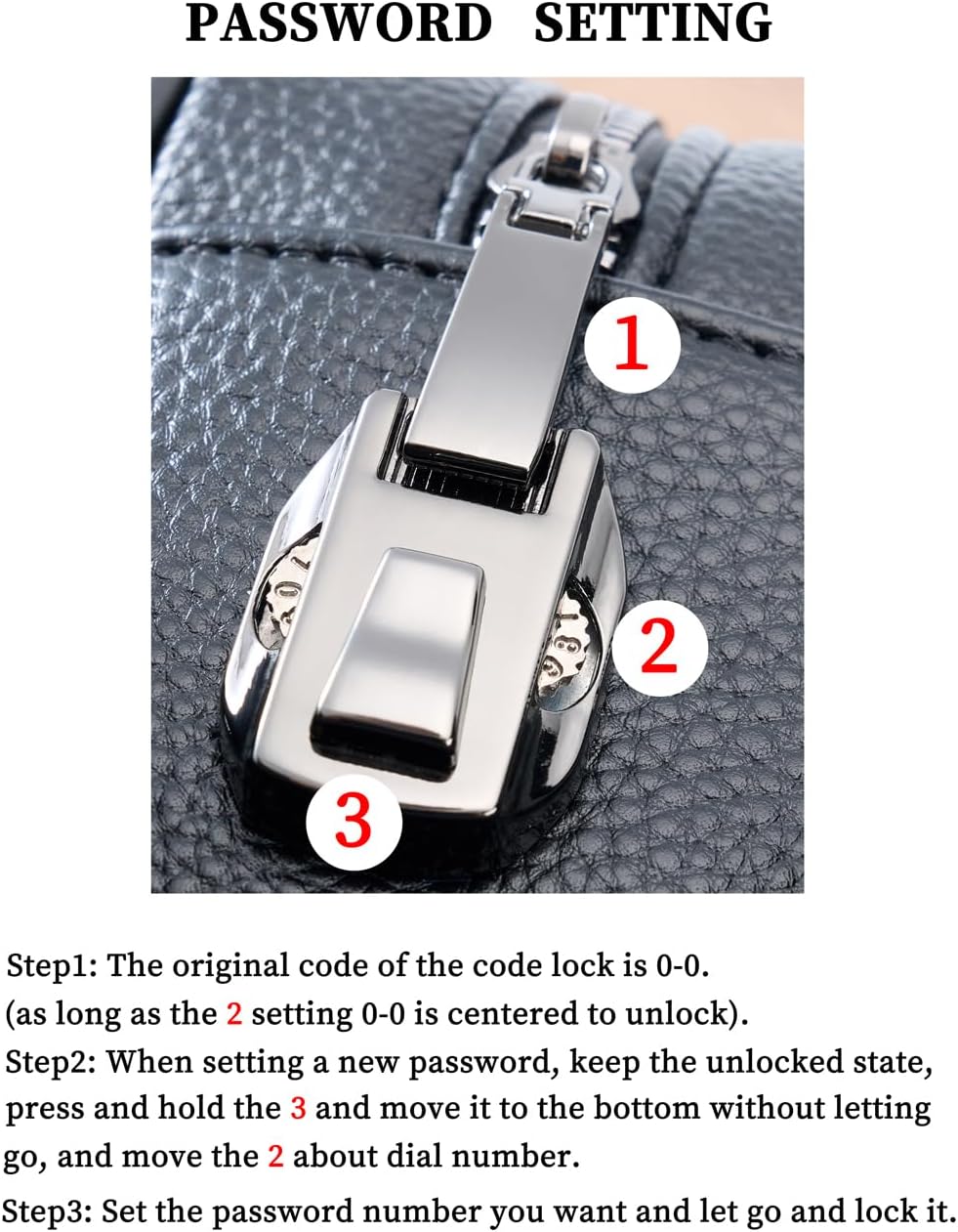 PASSWORD SETTING

1

2

3

Step1: The original code of the code lock is 0-0.
(as long as the 2 setting 0-0 is centered to unlock).
Step2: When setting a new password, keep the unlocked state, press and hold the 3 and move it to the bottom without letting go, and move the 2 about dial number.
Step3: Set the password number you want and let go and lock it.