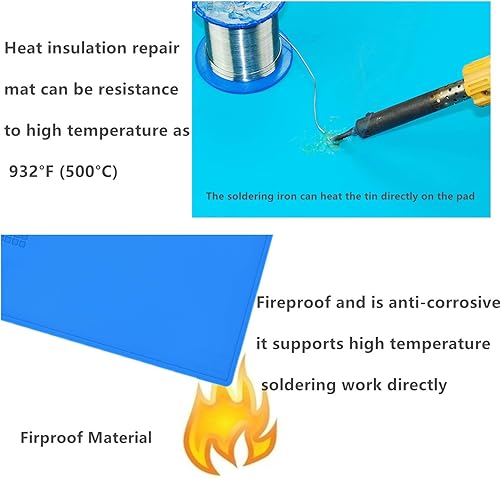 Heat insulation repair mat can be resistance to high temperature as 932°F (500°C)

The soldering iron can heat the tin directly on the pad

Fireproof and is anti-corrosive it supports high temperature soldering work directly

Firproof Material