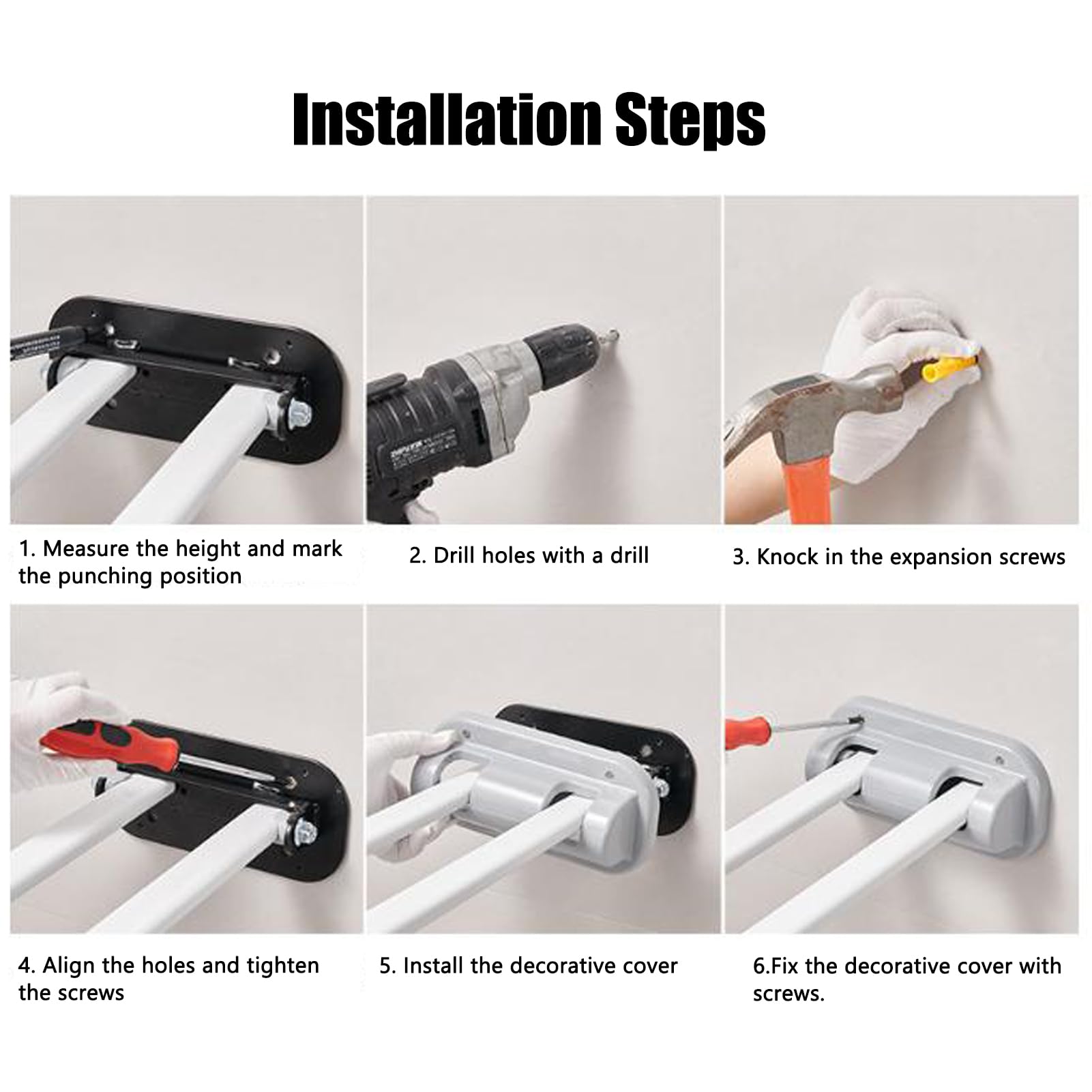 Installation Steps

1. Measure the height and mark the punching position

2. Drill holes with a drill

3. Knock in the expansion screws

4. Align the holes and tighten the screws

5. Install the decorative cover

6.Fix the decorative cover with screws.