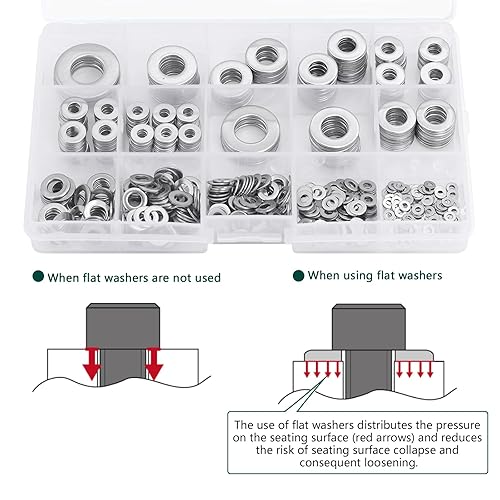 When flat washers are not used

When using flat washers

The use of flat washers distributes the pressure on the seating surface (red arrows) and reduces the risk of seating surface collapse and consequent loosening.