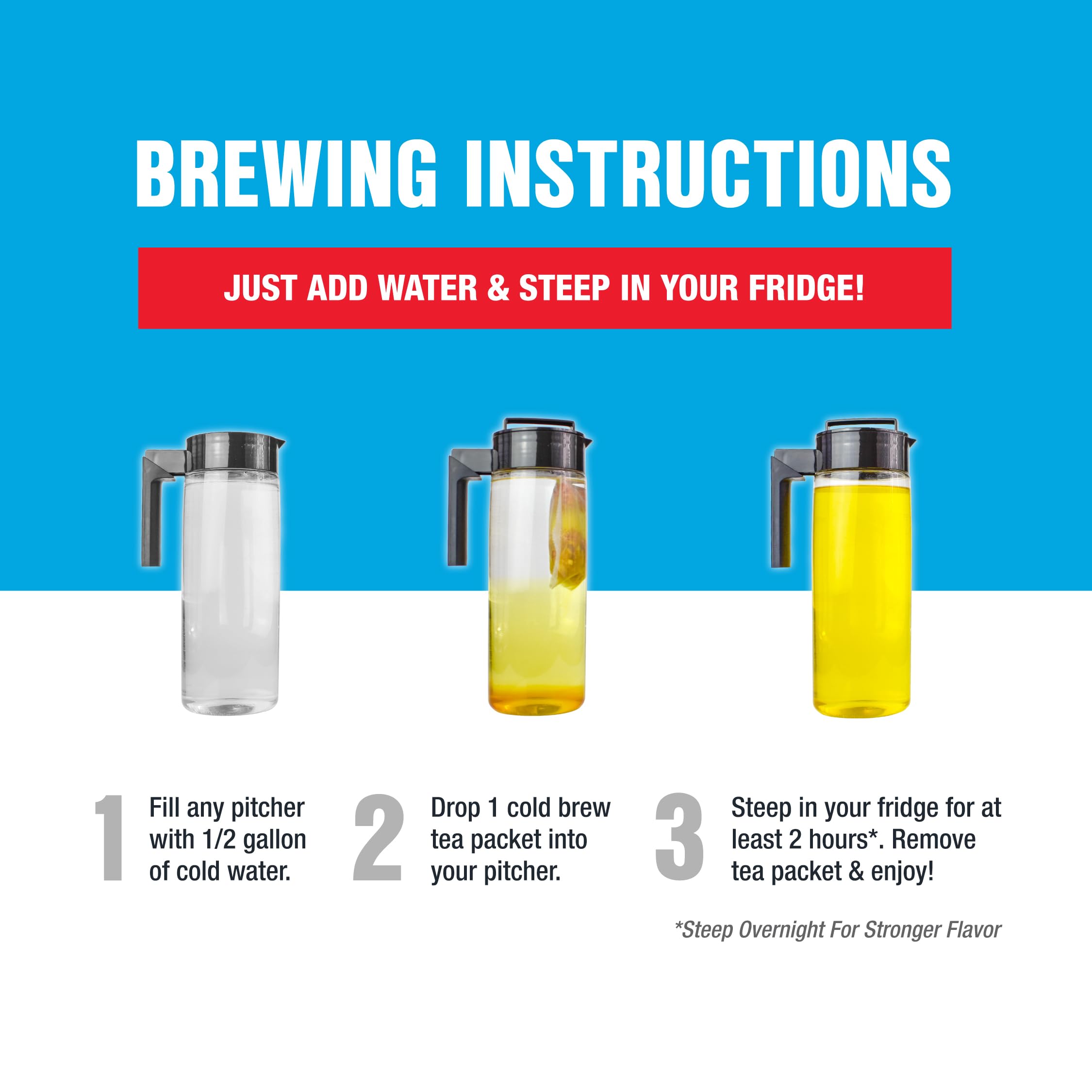 BREWING INSTRUCTIONS

JUST ADD WATER & STEEP IN YOUR FRIDGE!

1 Fill any pitcher with 1/2 gallon of cold water.

2 Drop 1 cold brew tea packet into your pitcher.

3 Steep in your fridge for at least 2 hours*. Remove tea packet & enjoy!

*Steep Overnight For Stronger Flavor