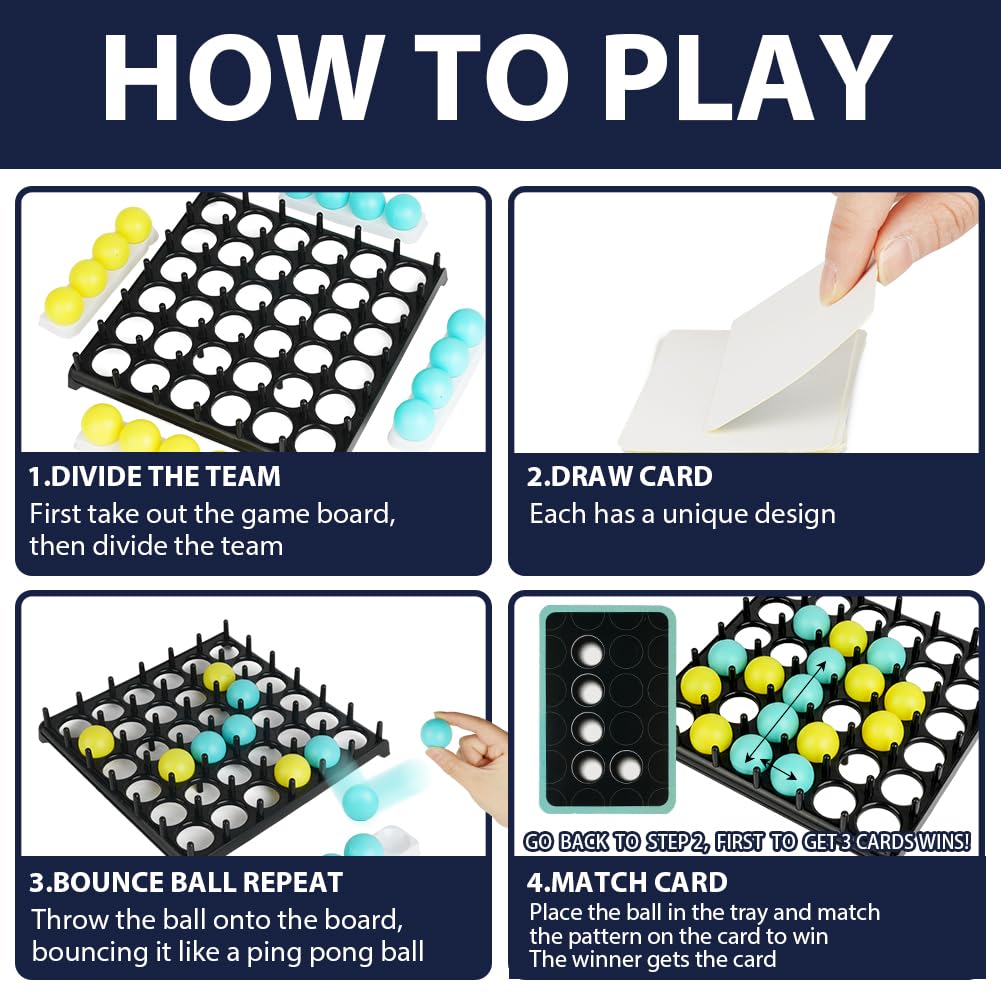 HOW TO PLAY

1.DIVIDE THE TEAM
First take out the game board, then divide the team

2.DRAW CARD
Each has a unique design

3.BOUNCE BALL REPEAT
Throw the ball onto the board, bouncing it like a ping pong ball

GO BACK TO STEP 2, FIRST TO GET 3 CARDS WINS!

4.MATCH CARD
Place the ball in the tray and match the pattern on the card to win
The winner gets the card