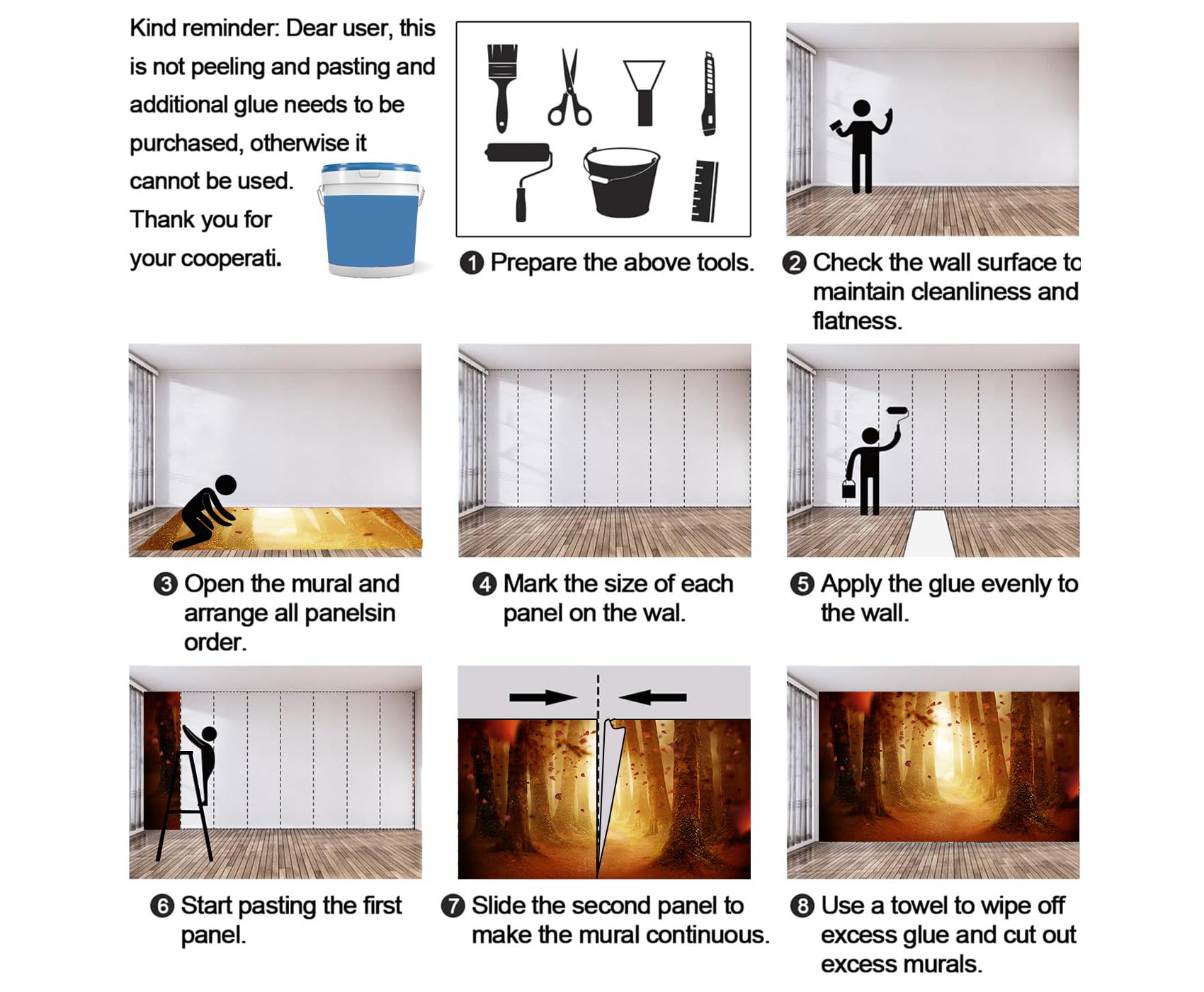 Kind reminder: Dear user, this is not peeling and pasting and additional glue needs to be purchased, otherwise it cannot be used. Thank you for your cooperati.

❶ Prepare the above tools.

❷ Check the wall surface to maintain cleanliness and flatness.

❸ Open the mural and arrange all panelsin order.

❹ Mark the size of each panel on the wal.

❺ Apply the glue evenly to the wall.

❻ Start pasting the first panel.

❼ Slide the second panel to make the mural continuous.

❽ Use a towel to wipe off excess glue and cut out excess murals.