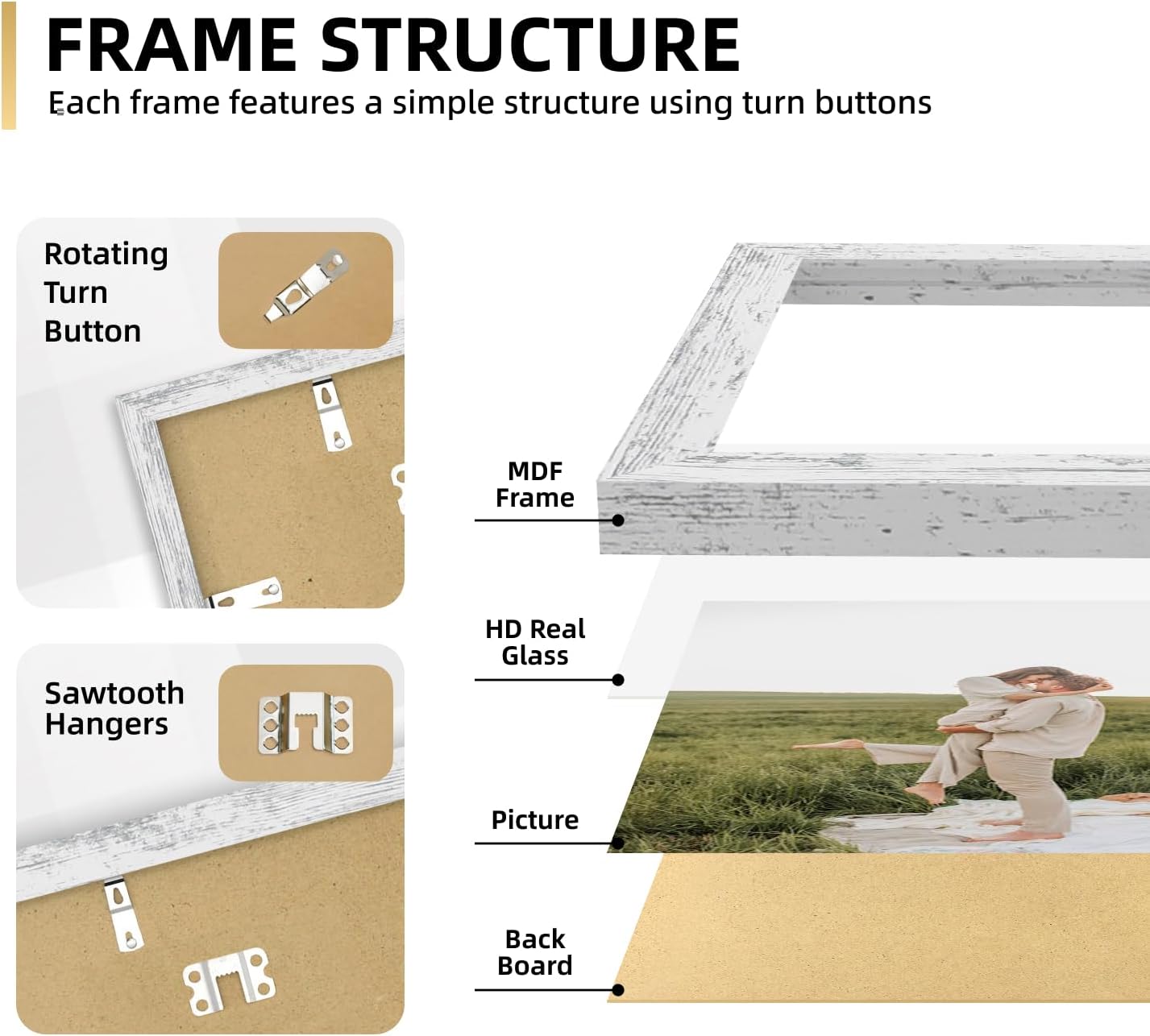 FRAME STRUCTURE

Each frame features a simple structure using turn buttons

Rotating Turn Button

Sawtooth Hangers

MDF Frame

HD Real Glass

Picture

Back Board