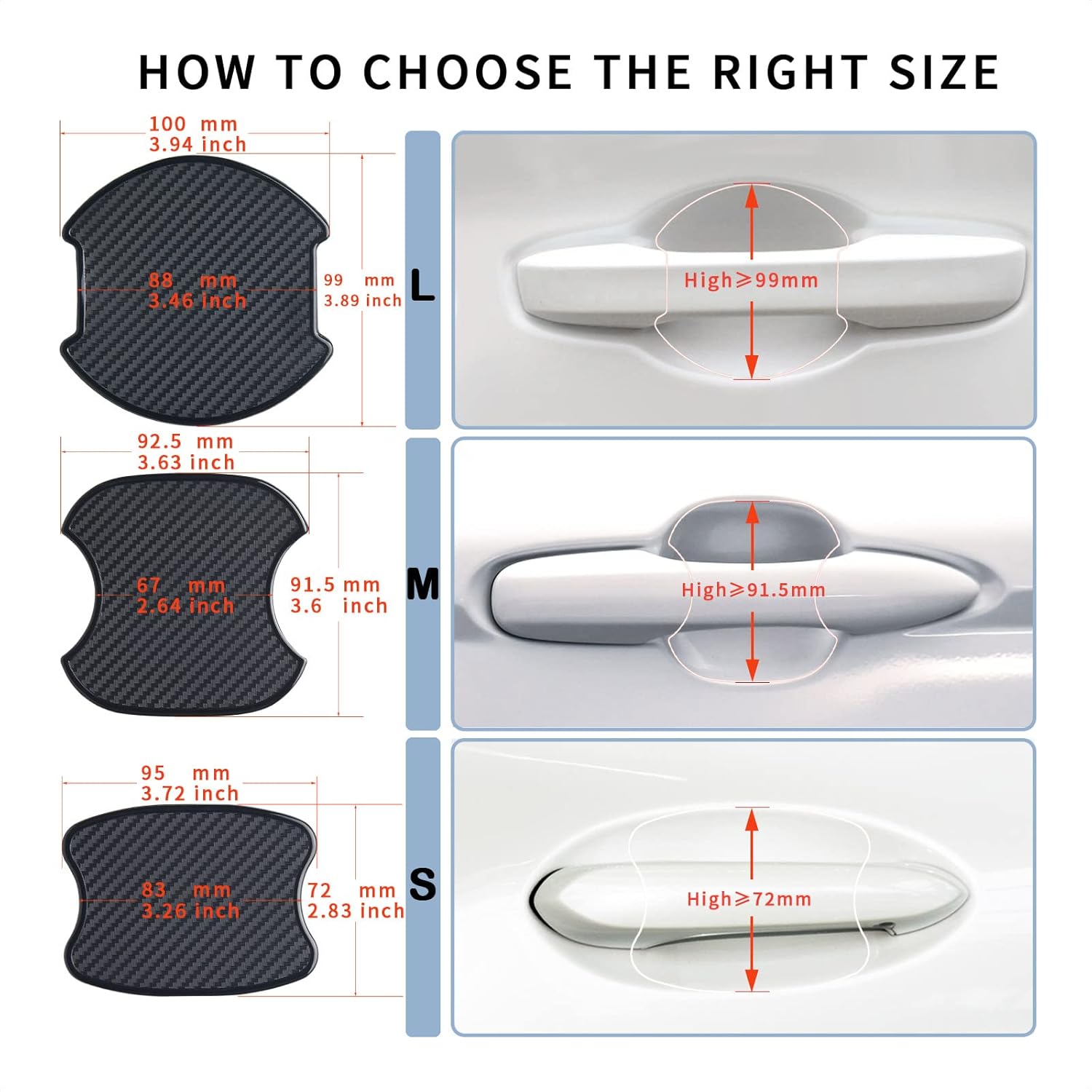 HOW TO CHOOSE THE RIGHT SIZE

100 mm
3.94 inch

88 mm
3.46 inch

99 mm
3.89 inch

L

High≥99mm

92.5 mm
3.63 inch

67 mm
2.64 inch

91.5 mm
3.6 inch

M

High≥91.5mm

95 mm
3.72 inch

83 mm
3.26 inch

72 mm
2.83 inch

S

High≥72mm