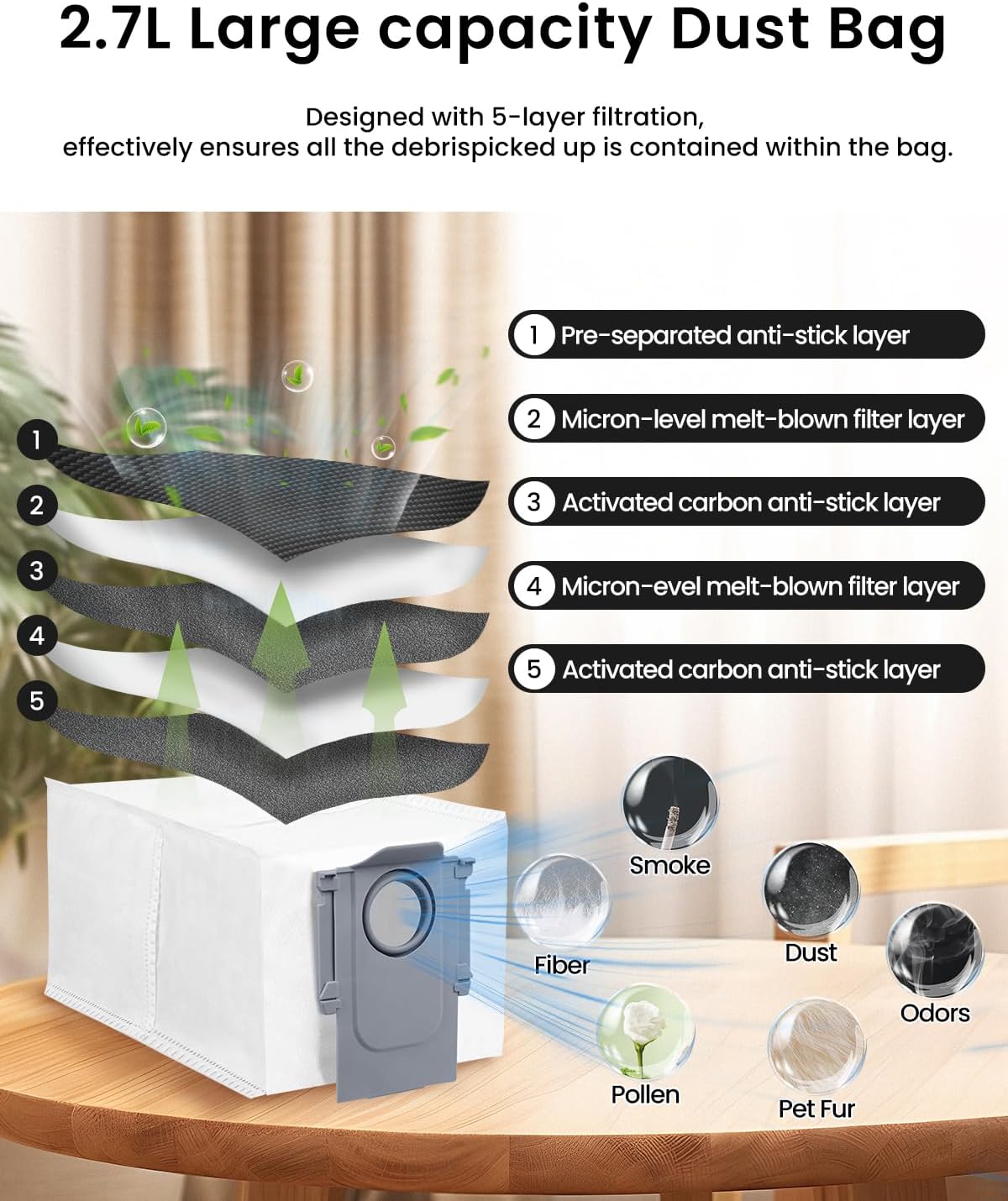 2.7L Large capacity Dust Bag

Designed with 5-layer filtration, effectively ensures all the debrispicked up is contained within the bag.

1 Pre-separated anti-stick layer

2 Micron-level melt-blown filter layer

3 Activated carbon anti-stick layer

4 Micron-evel melt-blown filter layer

5 Activated carbon anti-stick layer

1
2
3
4
5

Smoke
Fiber
Dust
Odors
Pollen
Pet Fur