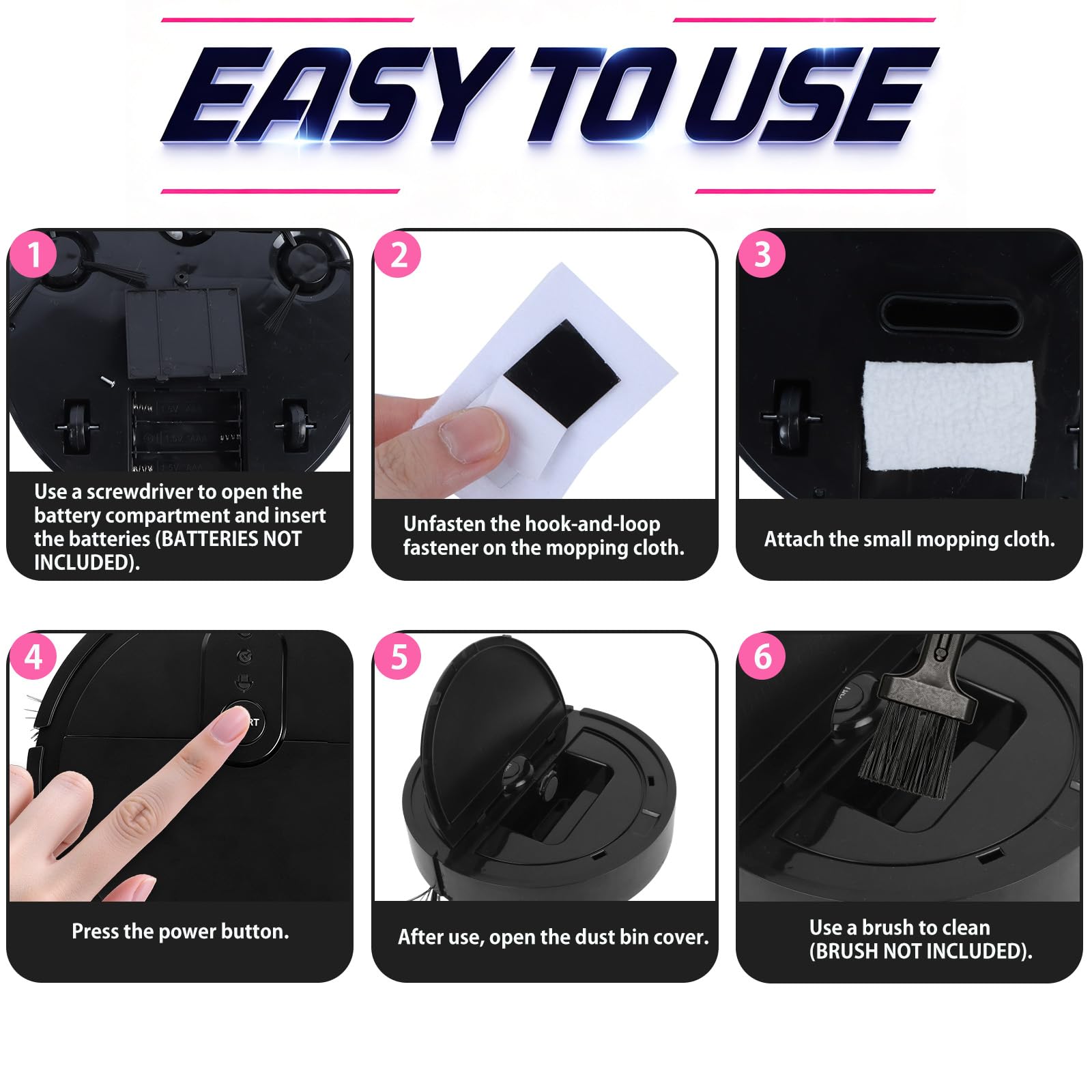 EASY TO USE

1
Use a screwdriver to open the battery compartment and insert the batteries (BATTERIES NOT INCLUDED).

2
Unfasten the hook-and-loop fastener on the mopping cloth.

3
Attach the small mopping cloth.

4
Press the power button.

5
After use, open the dust bin cover.

6
Use a brush to clean (BRUSH NOT INCLUDED).