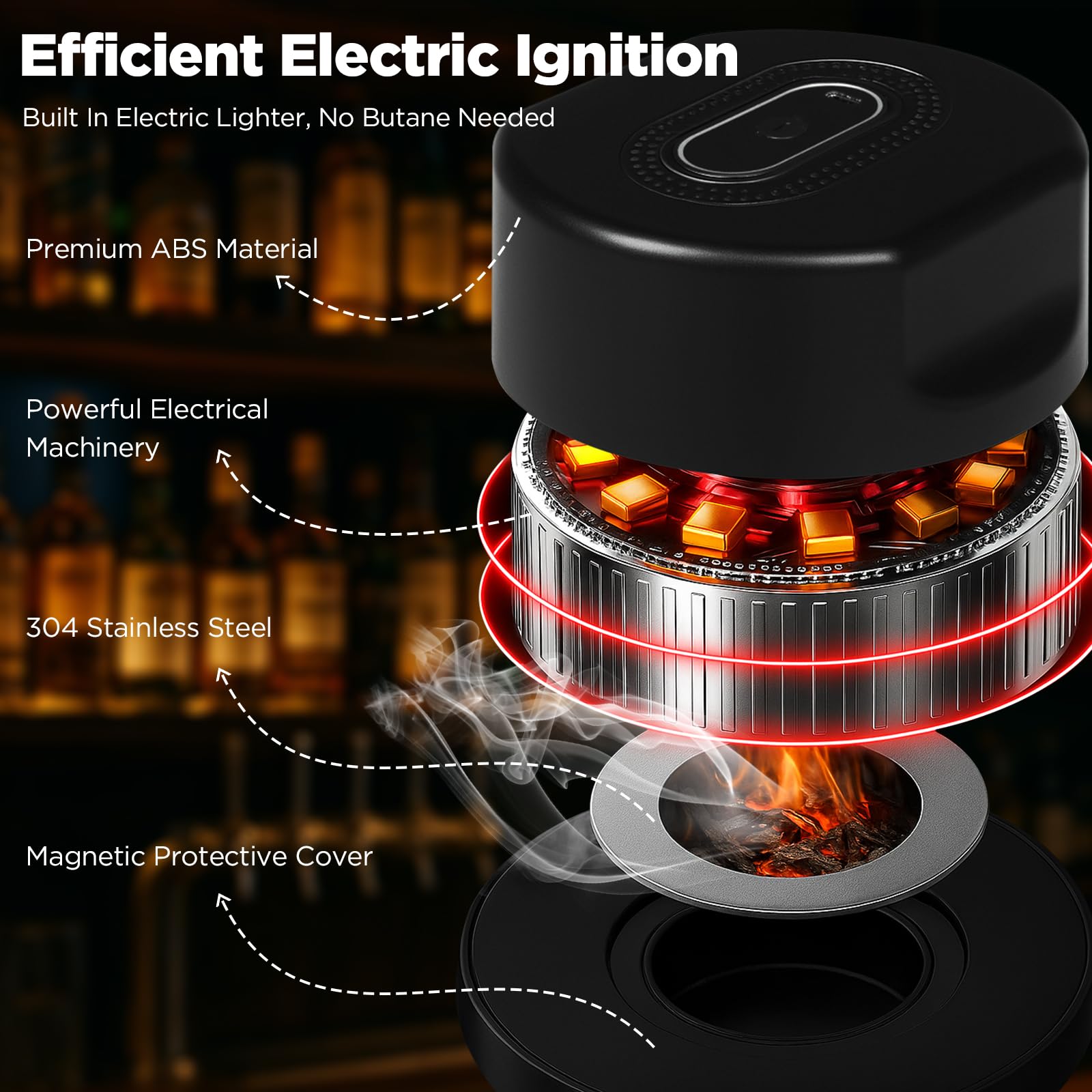 Efficient Electric Ignition

Built In Electric Lighter, No Butane Needed

Premium ABS Material

Powerful Electrical Machinery

304 Stainless Steel

Magnetic Protective Cover