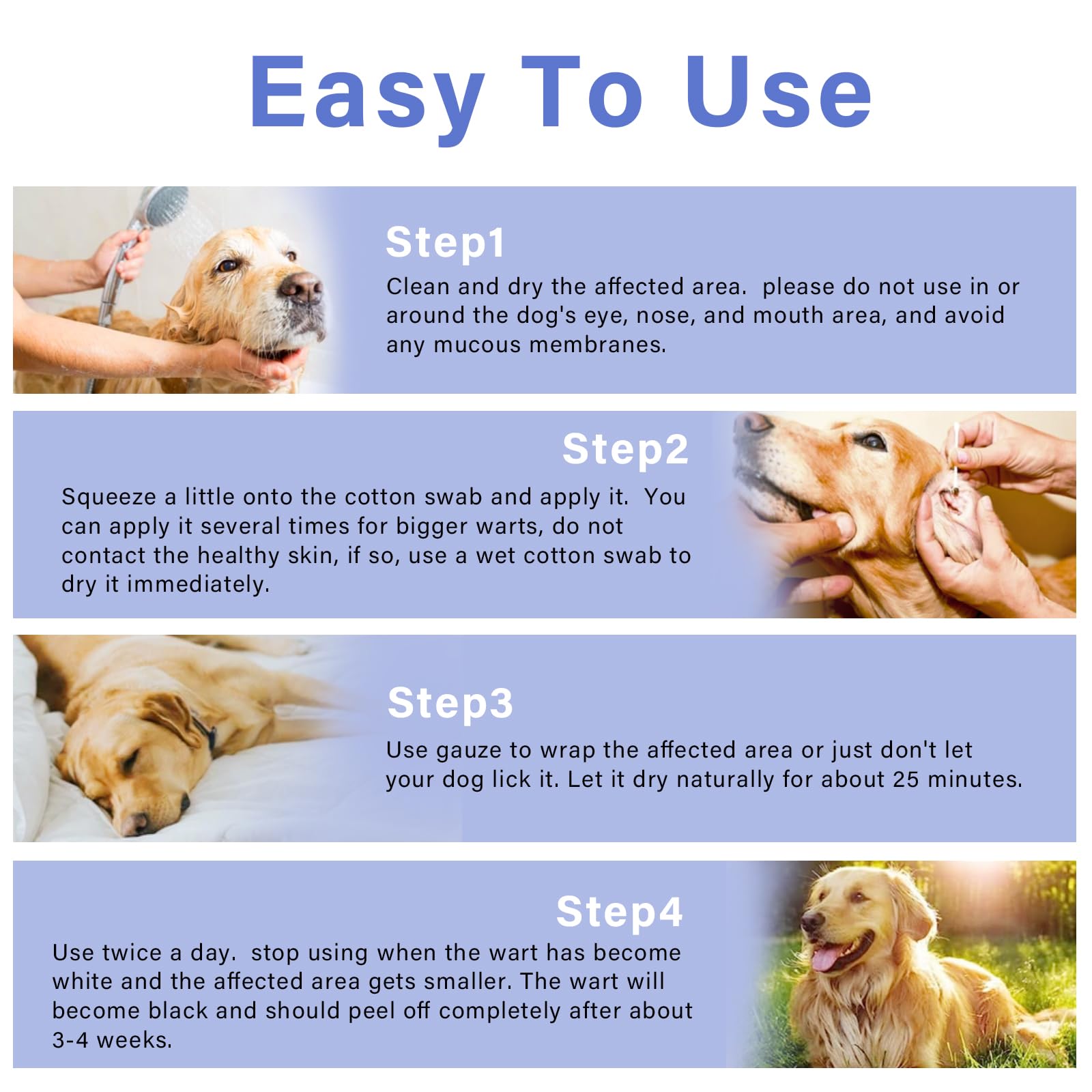 Easy To Use

Step1

Clean and dry the affected area. please do not use in or around the dog's eye, nose, and mouth area, and avoid any mucous membranes.

Step2

Squeeze a little onto the cotton swab and apply it. You can apply it several times for bigger warts, do not contact the healthy skin, if so, use a wet cotton swab to dry it immediately.

Step3

Use gauze to wrap the affected area or just don't let your dog lick it. Let it dry naturally for about 25 minutes.

Step4

Use twice a day. stop using when the wart has become white and the affected area gets smaller. The wart will become black and should peel off completely after about 3-4 weeks.