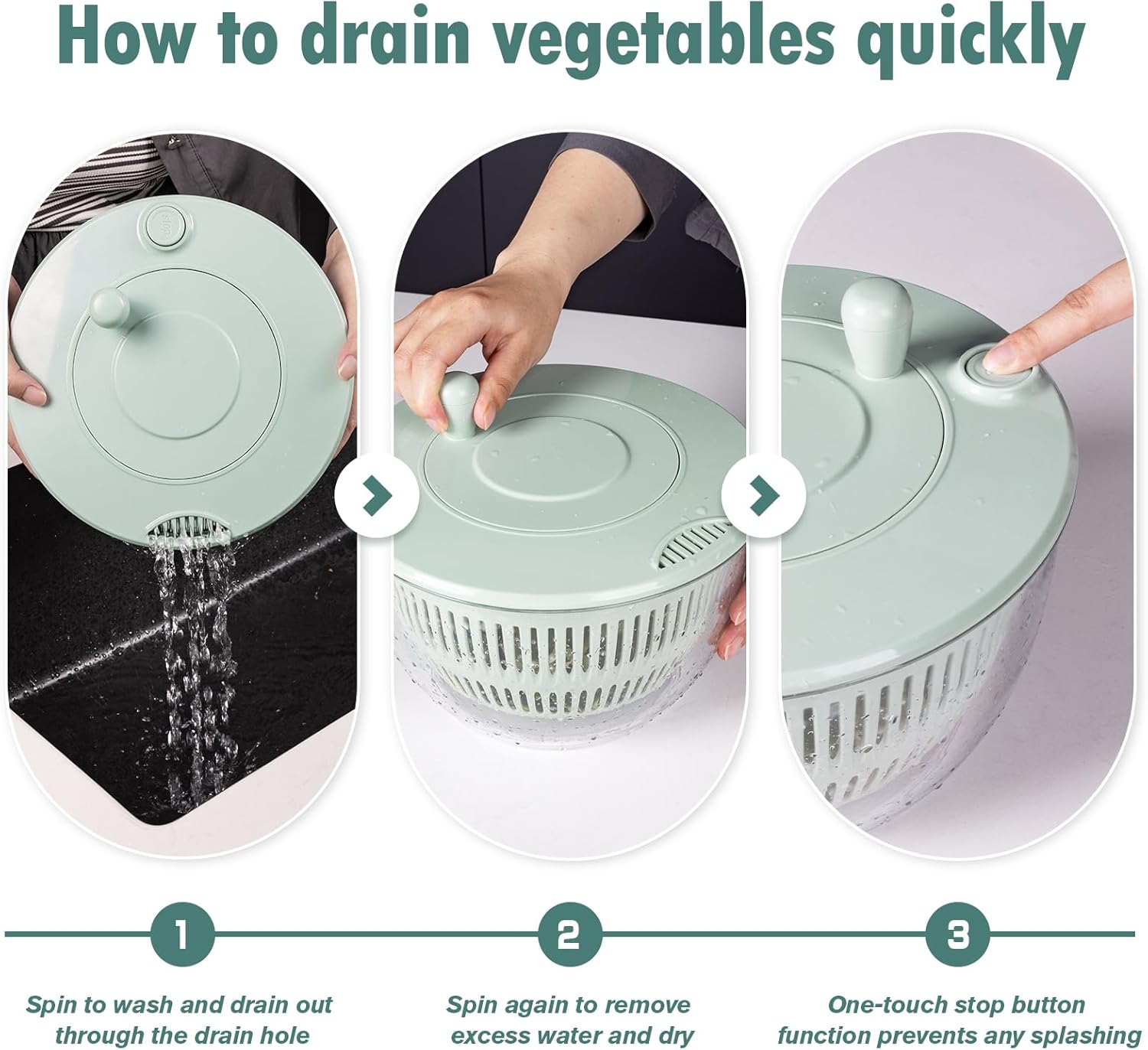 How to drain vegetables quickly

stop

1

Spin to wash and drain out through the drain hole

2

Spin again to remove excess water and dry

3

One-touch stop button function prevents any splashing