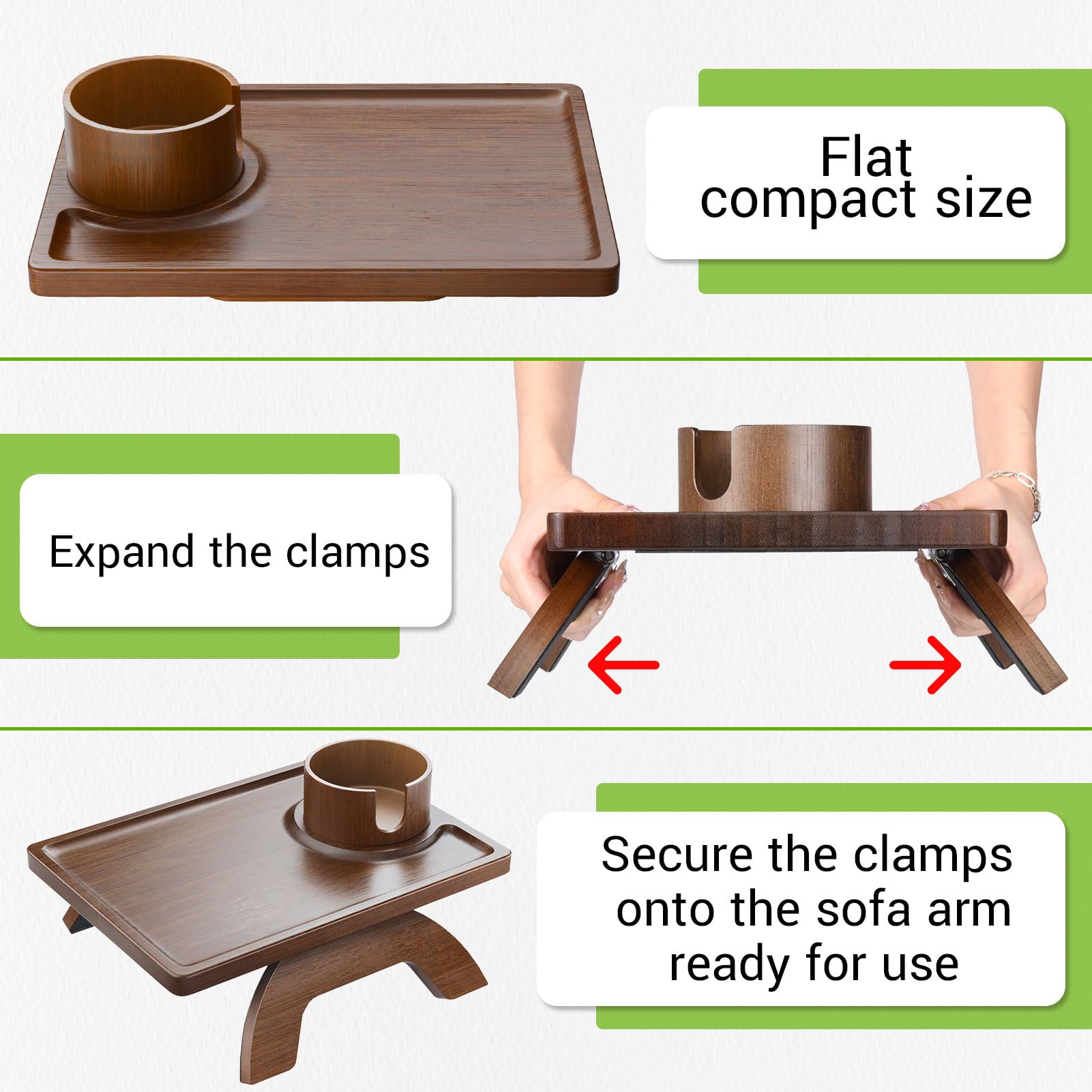 Flat
compact size

Expand the clamps

Secure the clamps
onto the sofa arm
ready for use