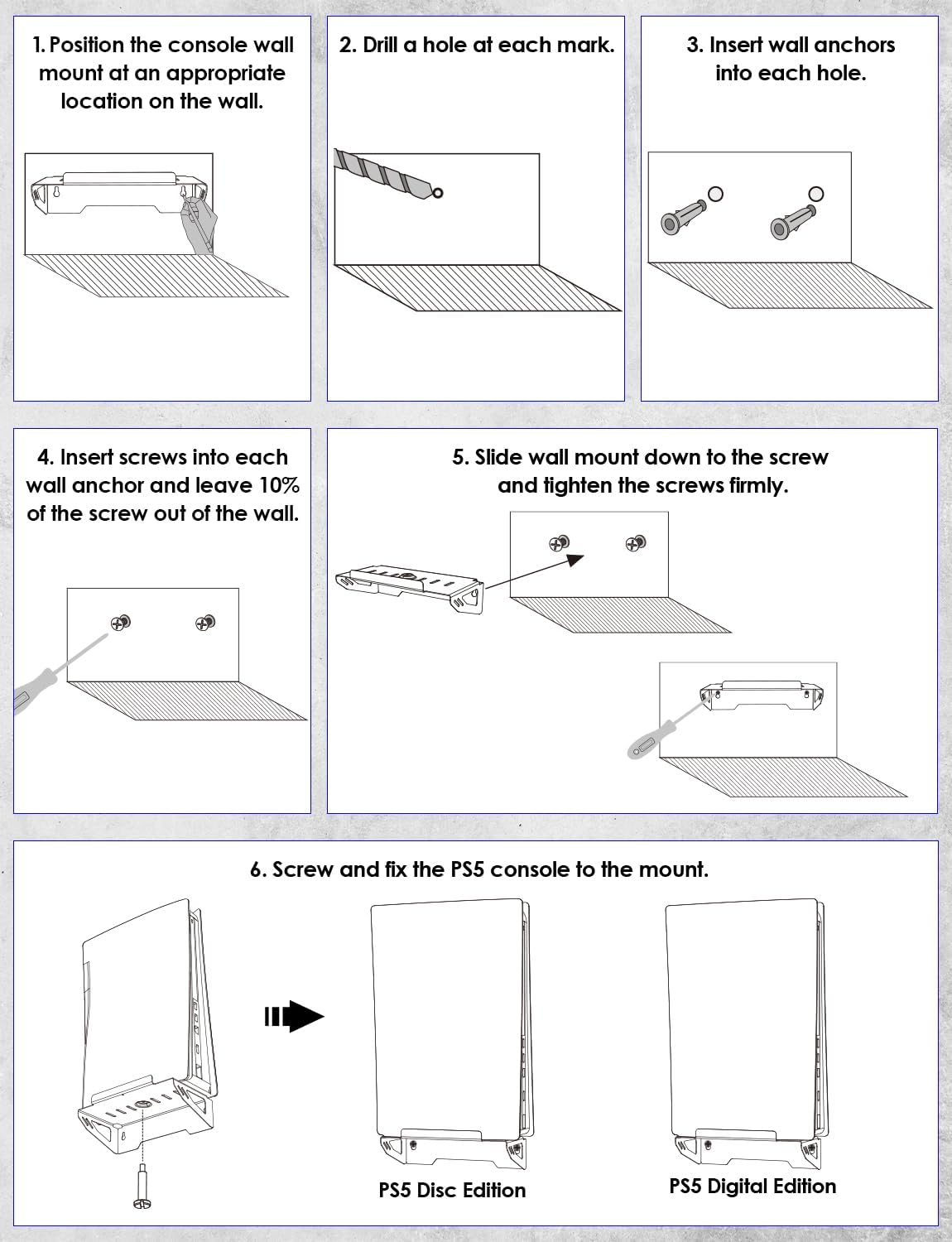 1. Position the console wall mount at an appropriate location on the wall.

2. Drill a hole at each mark.

3. Insert wall anchors into each hole.

4. Insert screws into each wall anchor and leave 10% of the screw out of the wall.

5. Slide wall mount down to the screw and tighten the screws firmly.

6. Screw and fix the PS5 console to the mount.

PS5 Disc Edition

PS5 Digital Edition