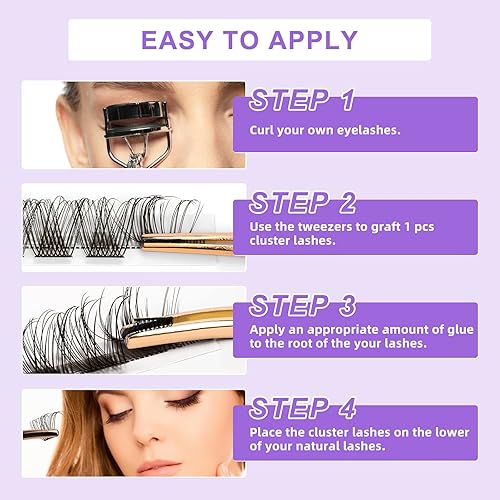 EASY TO APPLY

STEP 1
Curl your own eyelashes.

STEP 2
Use the tweezers to graft 1 pcs cluster lashes.

STEP 3
Apply an appropriate amount of glue to the root of the your lashes.

STEP 4
Place the cluster lashes on the lower of your natural lashes.