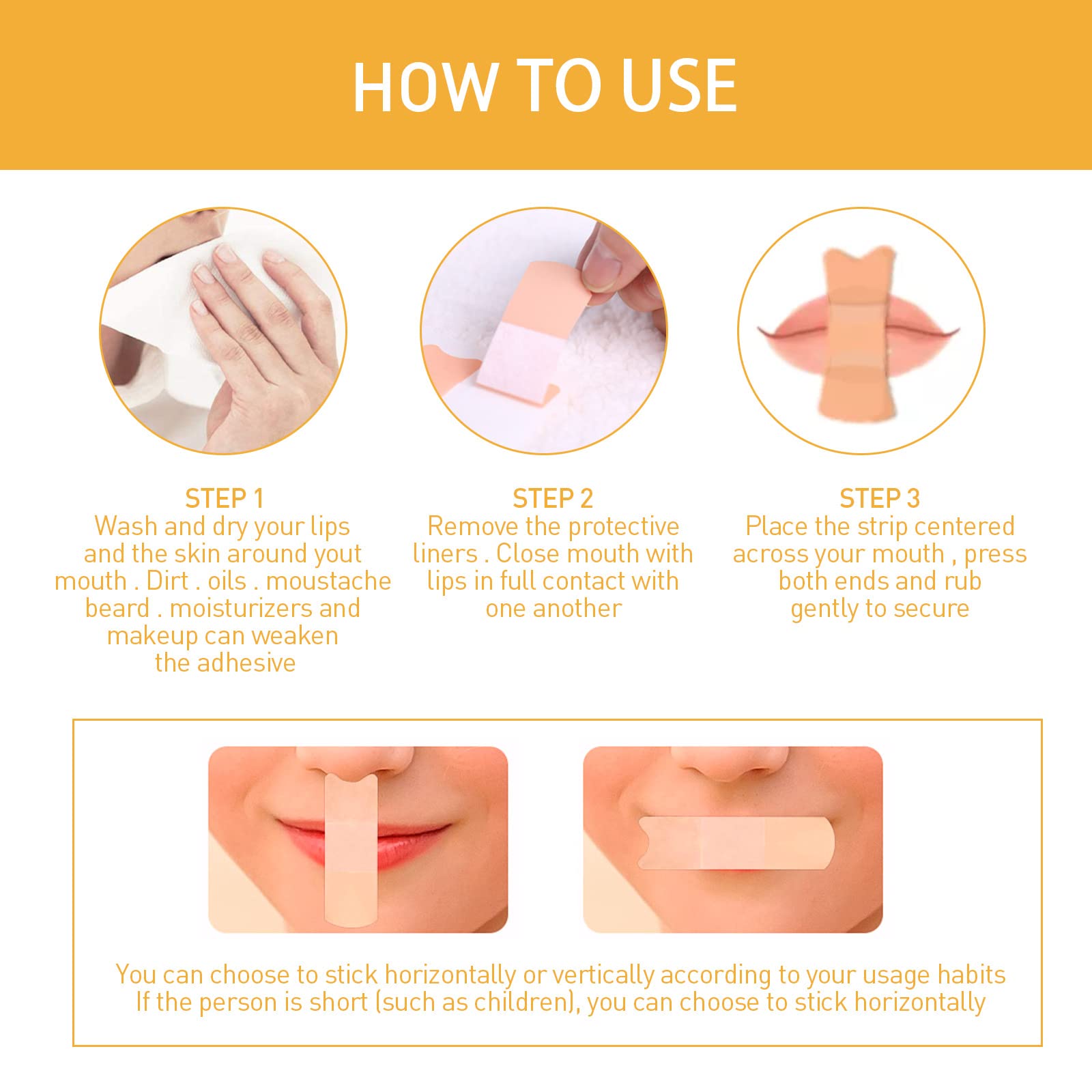 HOW TO USE

STEP 1
Wash and dry your lips and the skin around yout mouth . Dirt . oils . moustache beard . moisturizers and makeup can weaken the adhesive

STEP 2
Remove the protective liners . Close mouth with lips in full contact with one another

STEP 3
Place the strip centered across your mouth , press both ends and rub gently to secure

You can choose to stick horizontally or vertically according to your usage habits
If the person is short (such as children), you can choose to stick horizontally