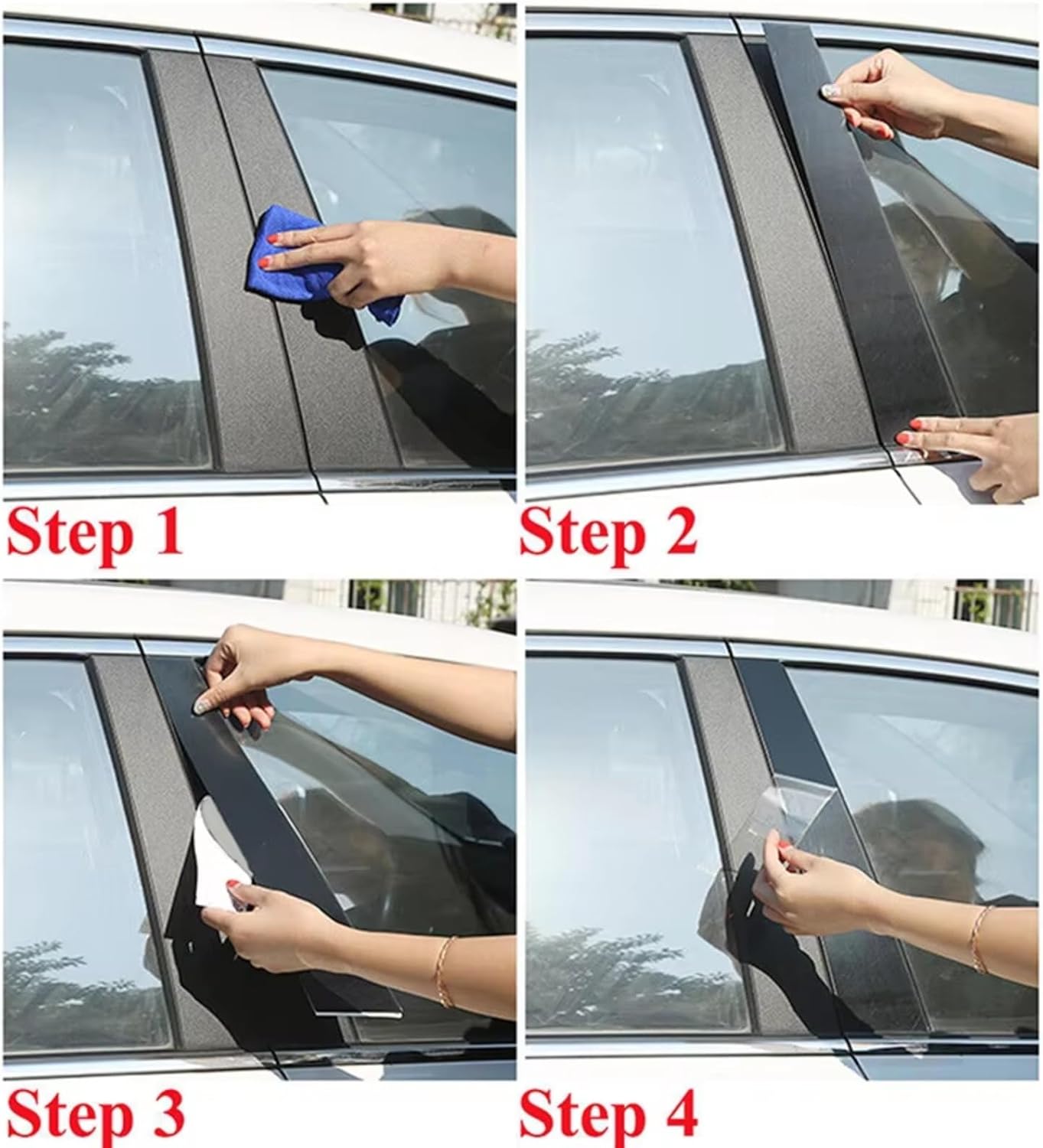 Step 1

Step 2

Step 3

Step 4