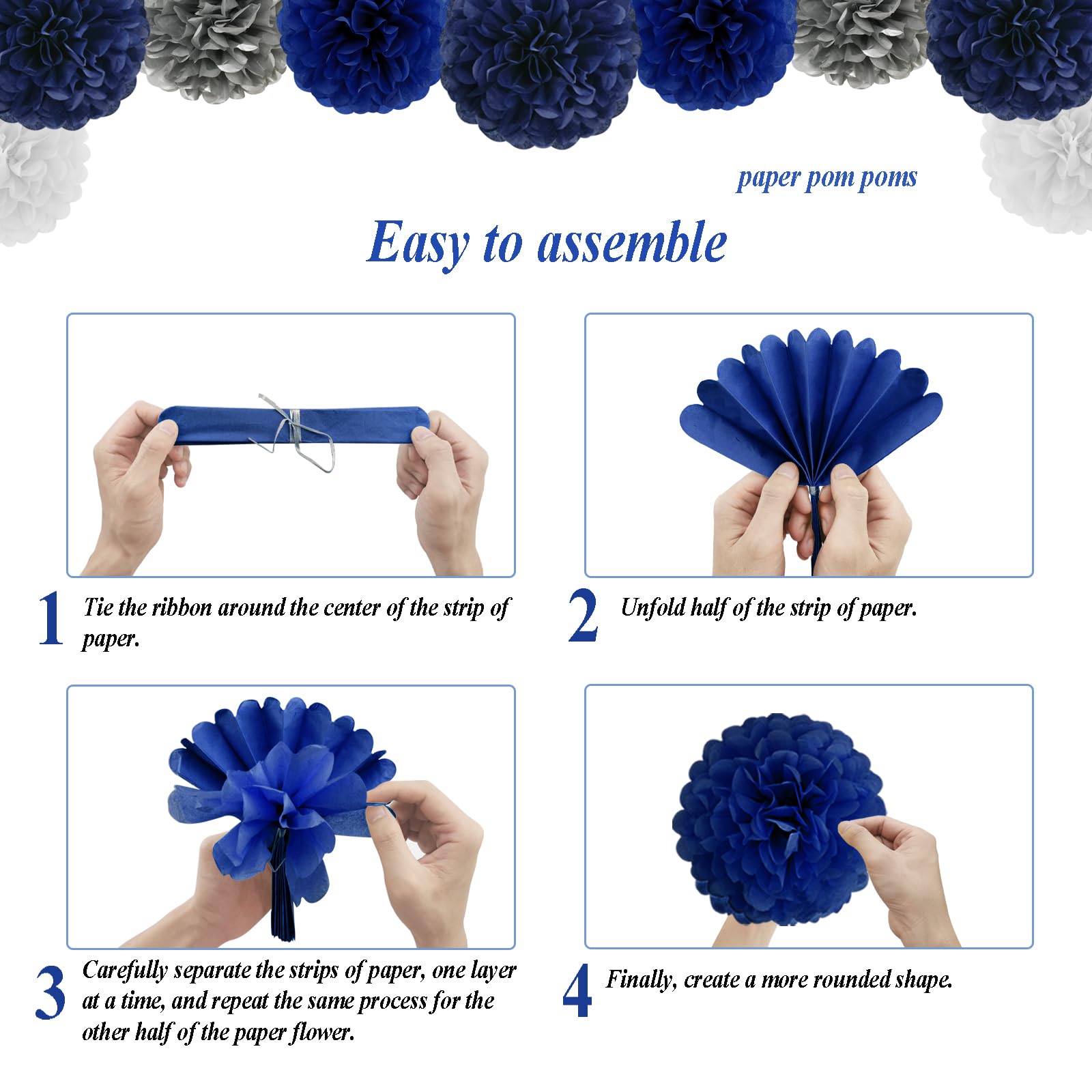 paper pom poms

Easy to assemble

1 Tie the ribbon around the center of the strip of paper.

2 Unfold half of the strip of paper.

3 Carefully separate the strips of paper, one layer at a time, and repeat the same process for the other half of the paper flower.

4 Finally, create a more rounded shape.