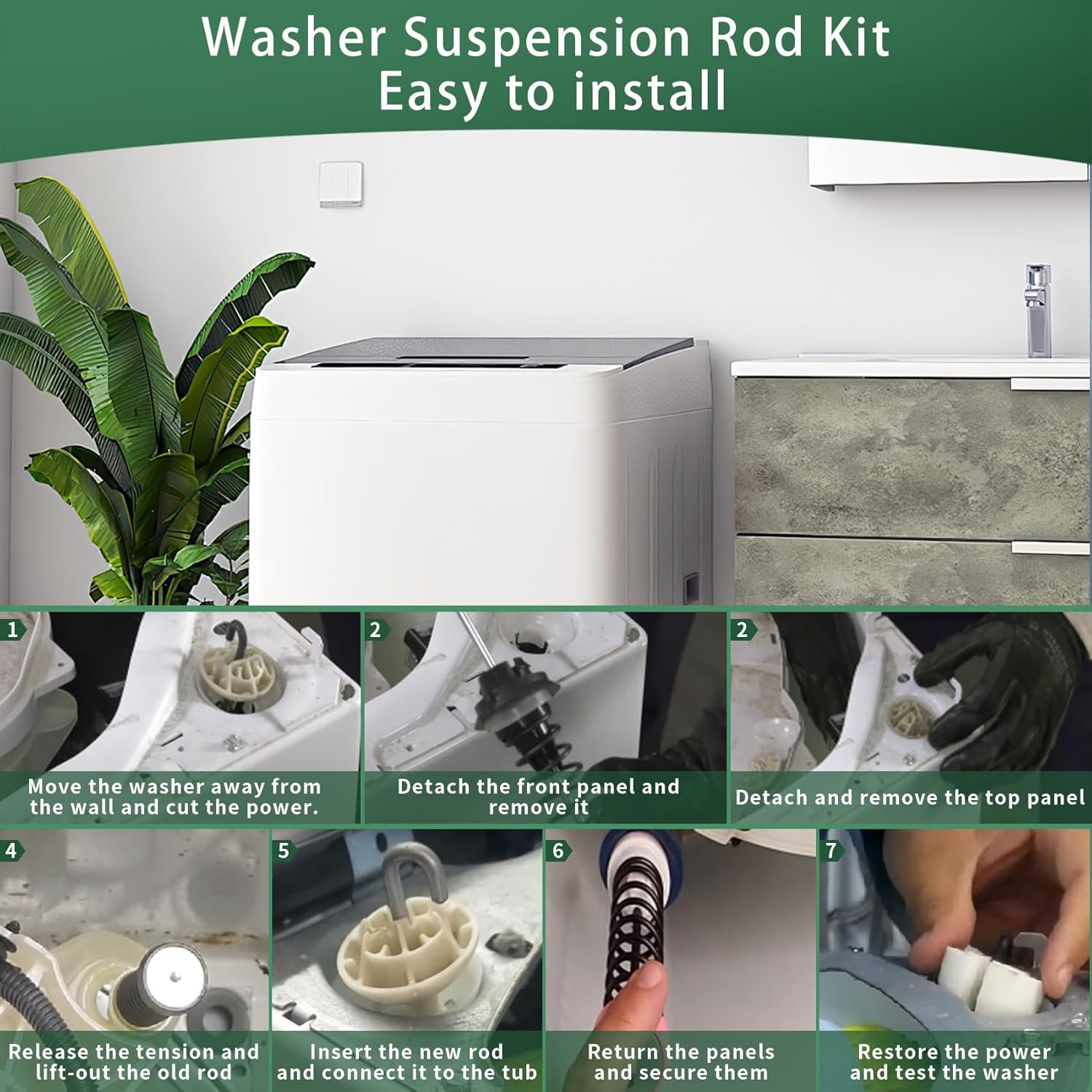 Washer Suspension Rod Kit
Easy to install

1
Move the washer away from the wall and cut the power.

2
Detach the front panel and remove it

2
Detach and remove the top panel

4
Release the tension and lift-out the old rod

5
Insert the new rod and connect it to the tub

6
Return the panels and secure them

7
Restore the power and test the washer