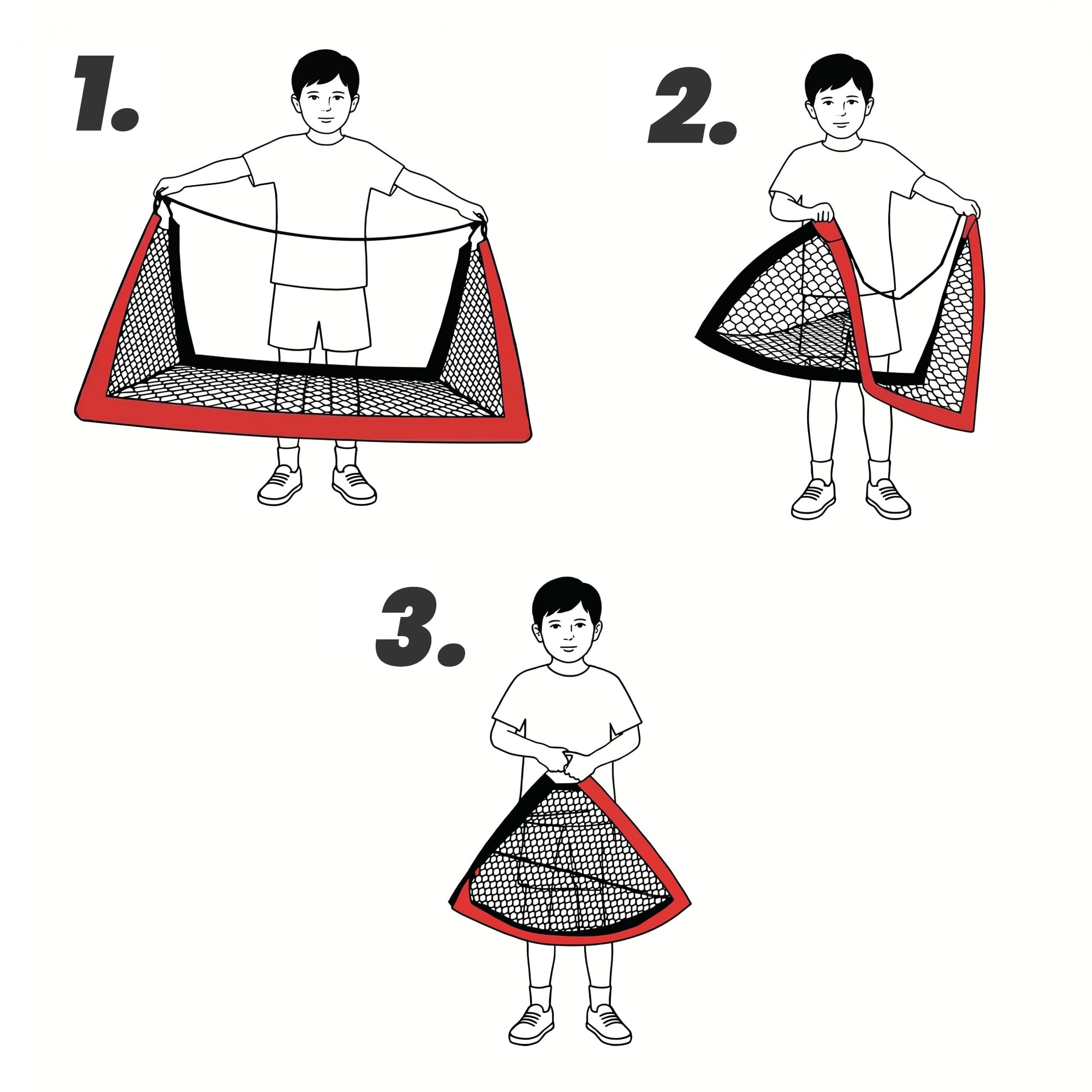 1.

2.

3.