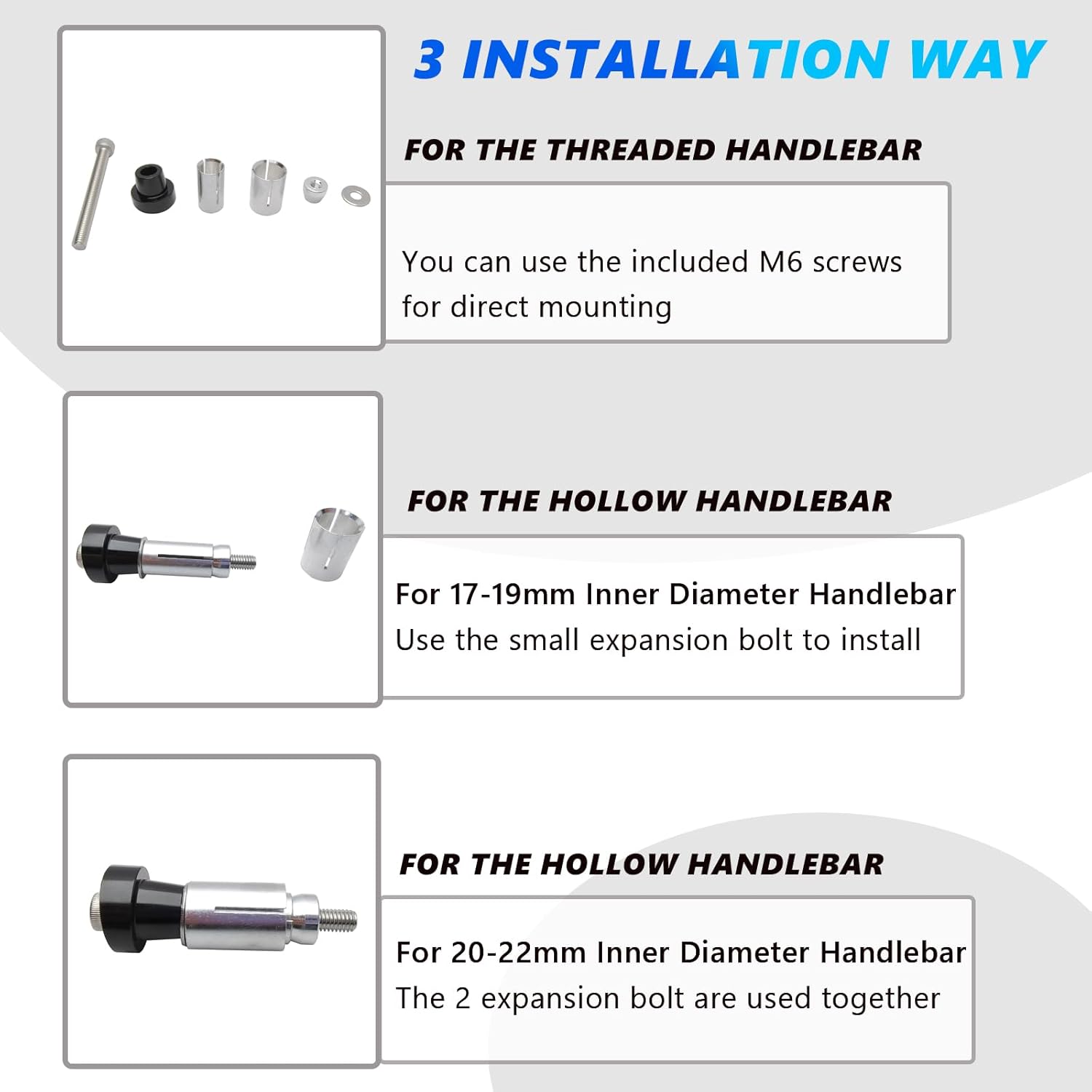 3 INSTALLATION WAY

FOR THE THREADED HANDLEBAR

You can use the included M6 screws for direct mounting

FOR THE HOLLOW HANDLEBAR

For 17-19mm Inner Diameter Handlebar
Use the small expansion bolt to install

FOR THE HOLLOW HANDLEBAR

For 20-22mm Inner Diameter Handlebar
The 2 expansion bolt are used together