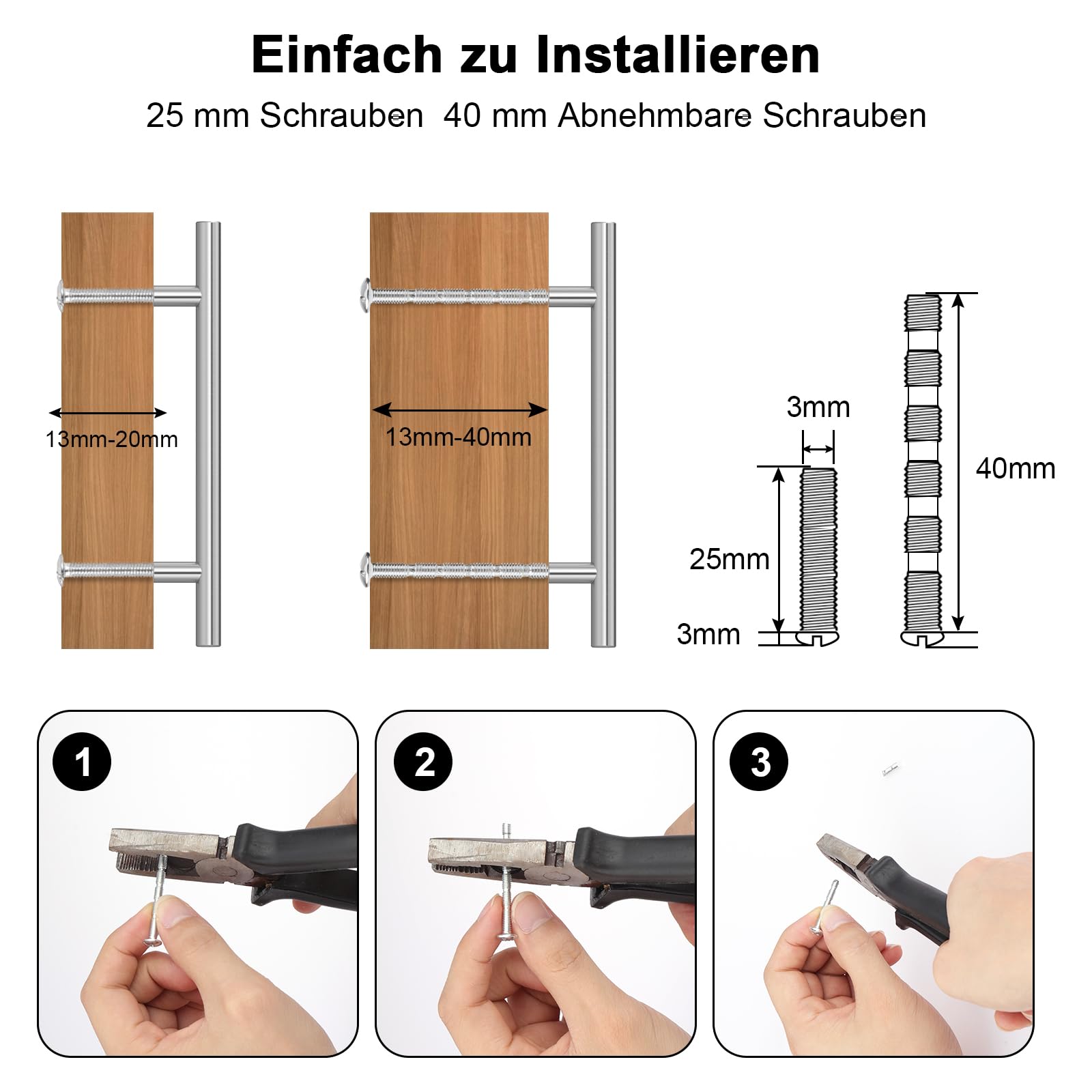 Einfach zu Installieren

25 mm Schrauben  40 mm Abnehmbare Schrauben

13mm-20mm

13mm-40mm

3mm

25mm

3mm

40mm

1

2

3