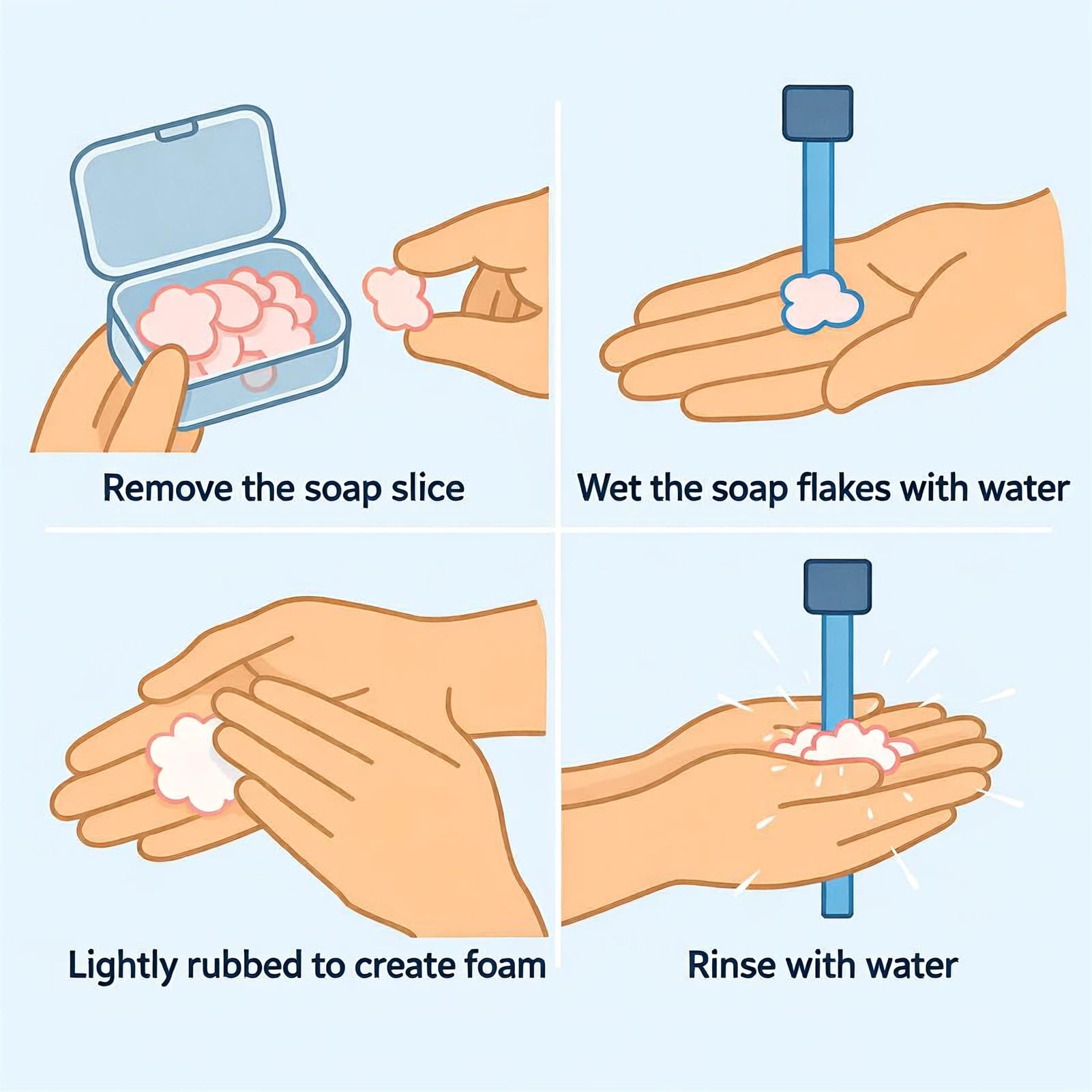 Remove the soap slice

Wet the soap flakes with water

Lightly rubbed to create foam

Rinse with water