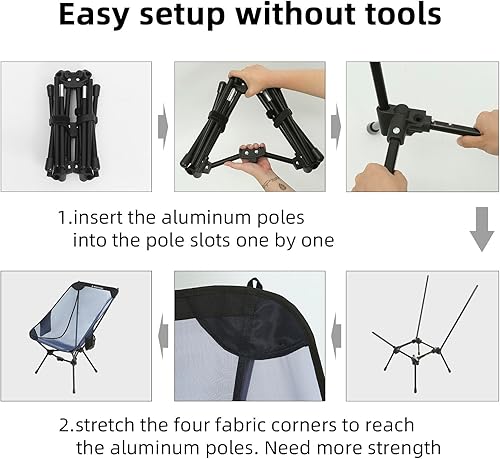 Easy setup without tools

1.insert the aluminum poles into the pole slots one by one

2.stretch the four fabric corners to reach the aluminum poles. Need more strength