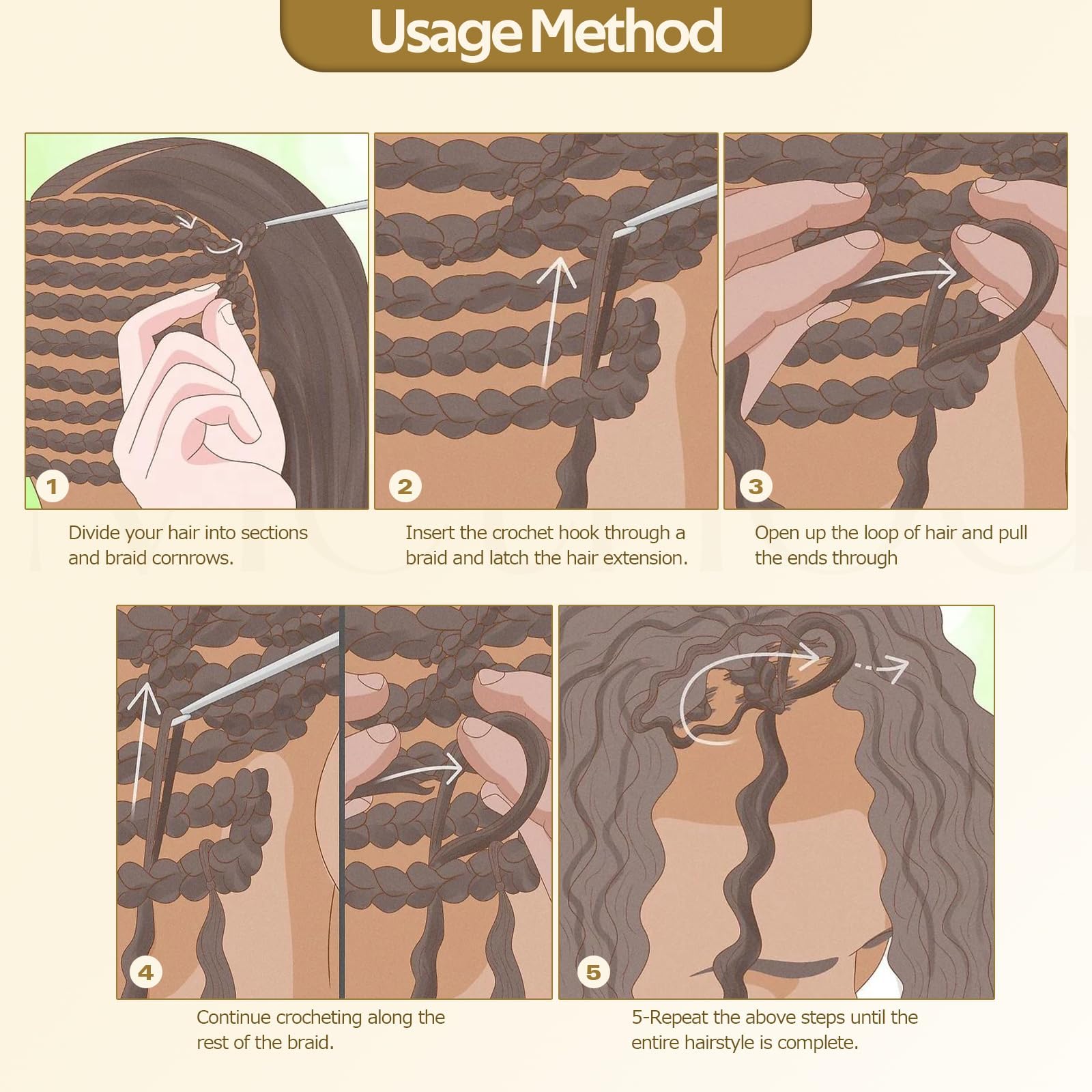 Usage Method

1

Divide your hair into sections and braid cornrows.

2

Insert the crochet hook through a braid and latch the hair extension.

3

Open up the loop of hair and pull the ends through

4

Continue crocheting along the rest of the braid.

5

5-Repeat the above steps until the entire hairstyle is complete.