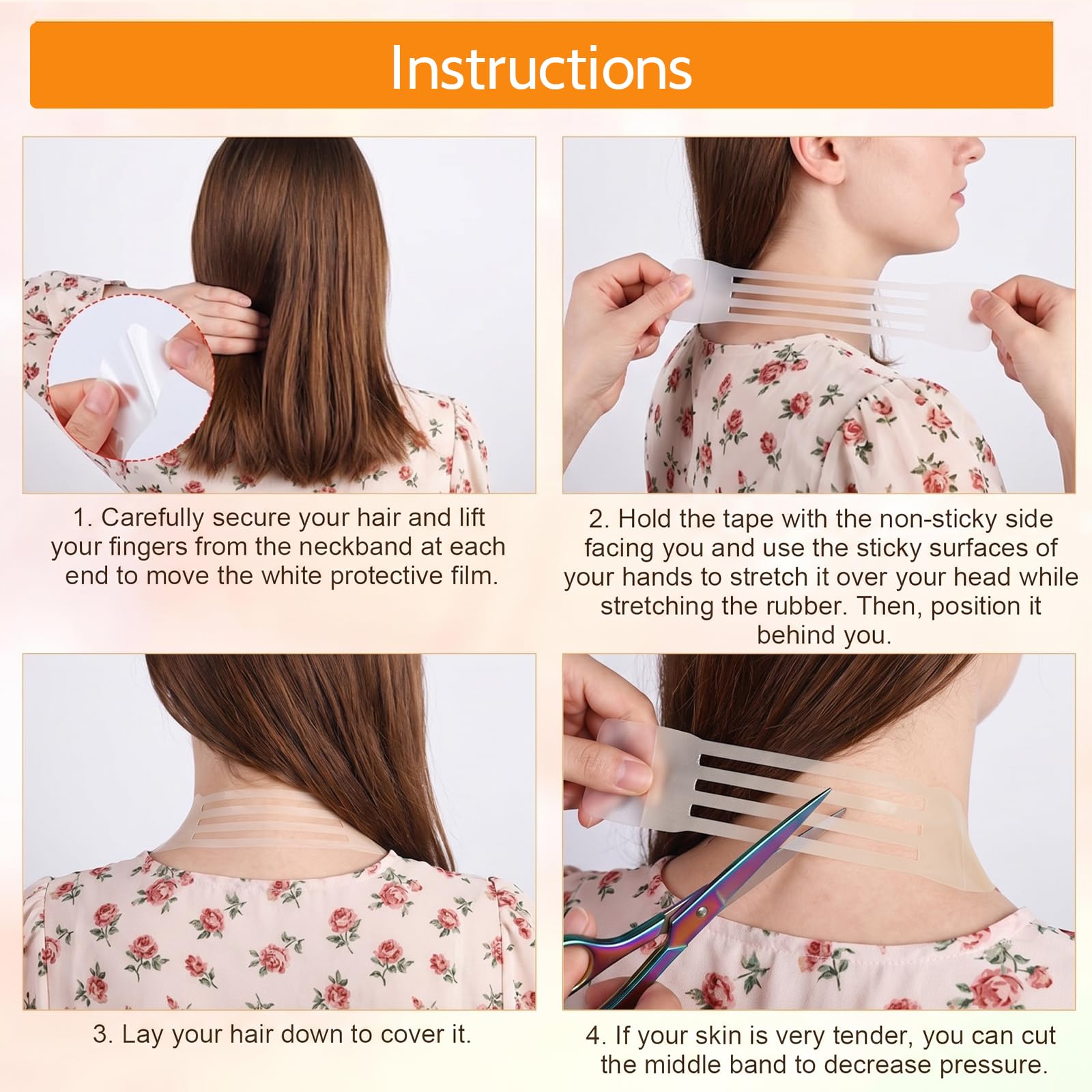 Instructions

1. Carefully secure your hair and lift your fingers from the neckband at each end to move the white protective film.

2. Hold the tape with the non-sticky side facing you and use the sticky surfaces of your hands to stretch it over your head while stretching the rubber. Then, position it behind you.

3. Lay your hair down to cover it.

4. If your skin is very tender, you can cut the middle band to decrease pressure.