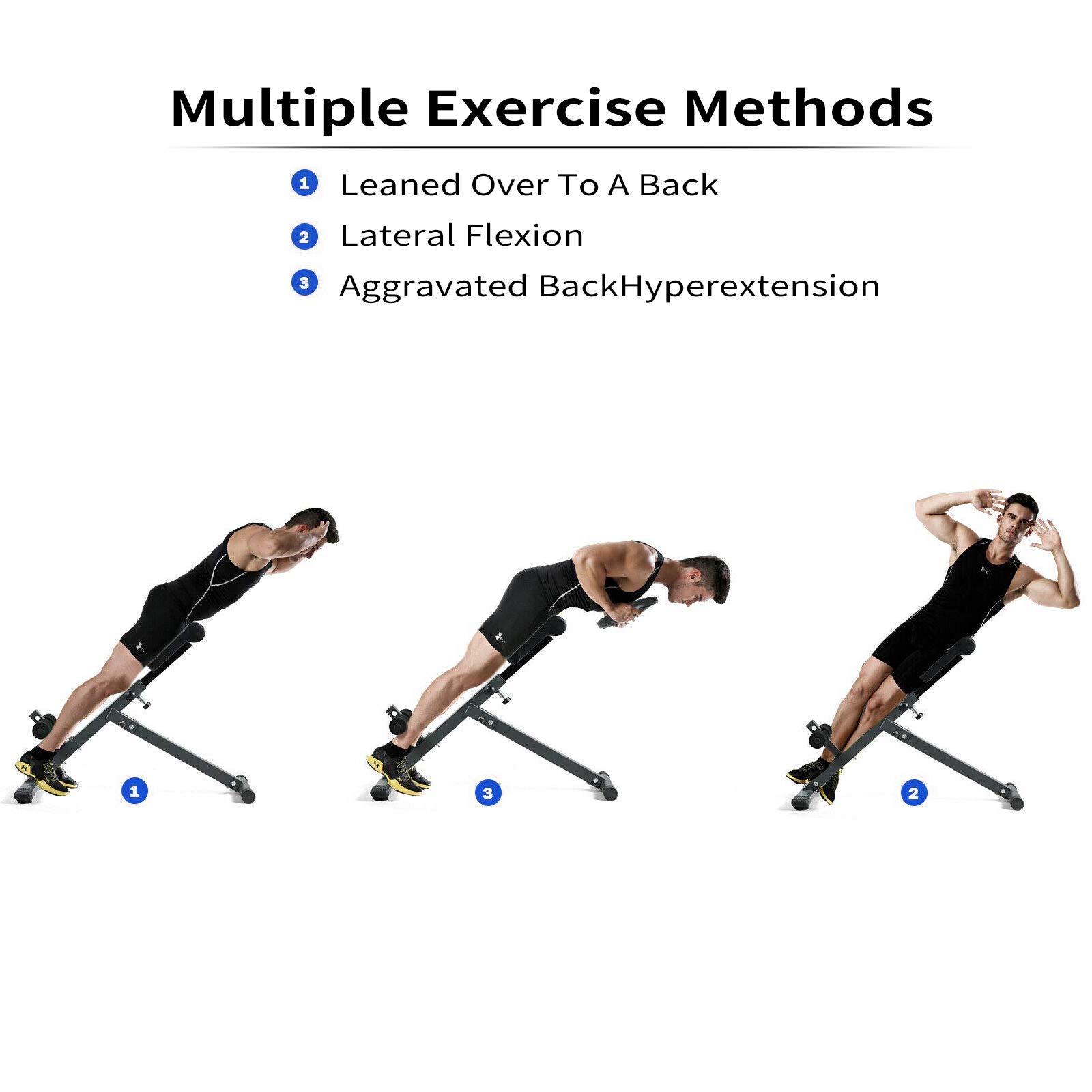 Multiple Exercise Methods

1 Leaned Over To A Back

2 Lateral Flexion

3 Aggravated BackHyperextension

1

3

2