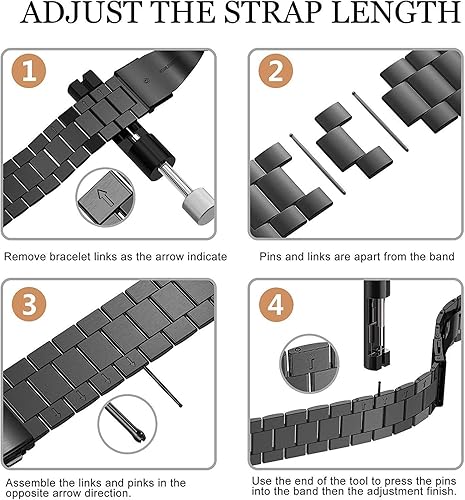 ADJUST THE STRAP LENGTH

1

Remove bracelet links as the arrow indicate

2

Pins and links are apart from the band

3

Assemble the links and pinks in the opposite arrow direction.

4

Use the end of the tool to press the pins into the band then the adjustment finish.