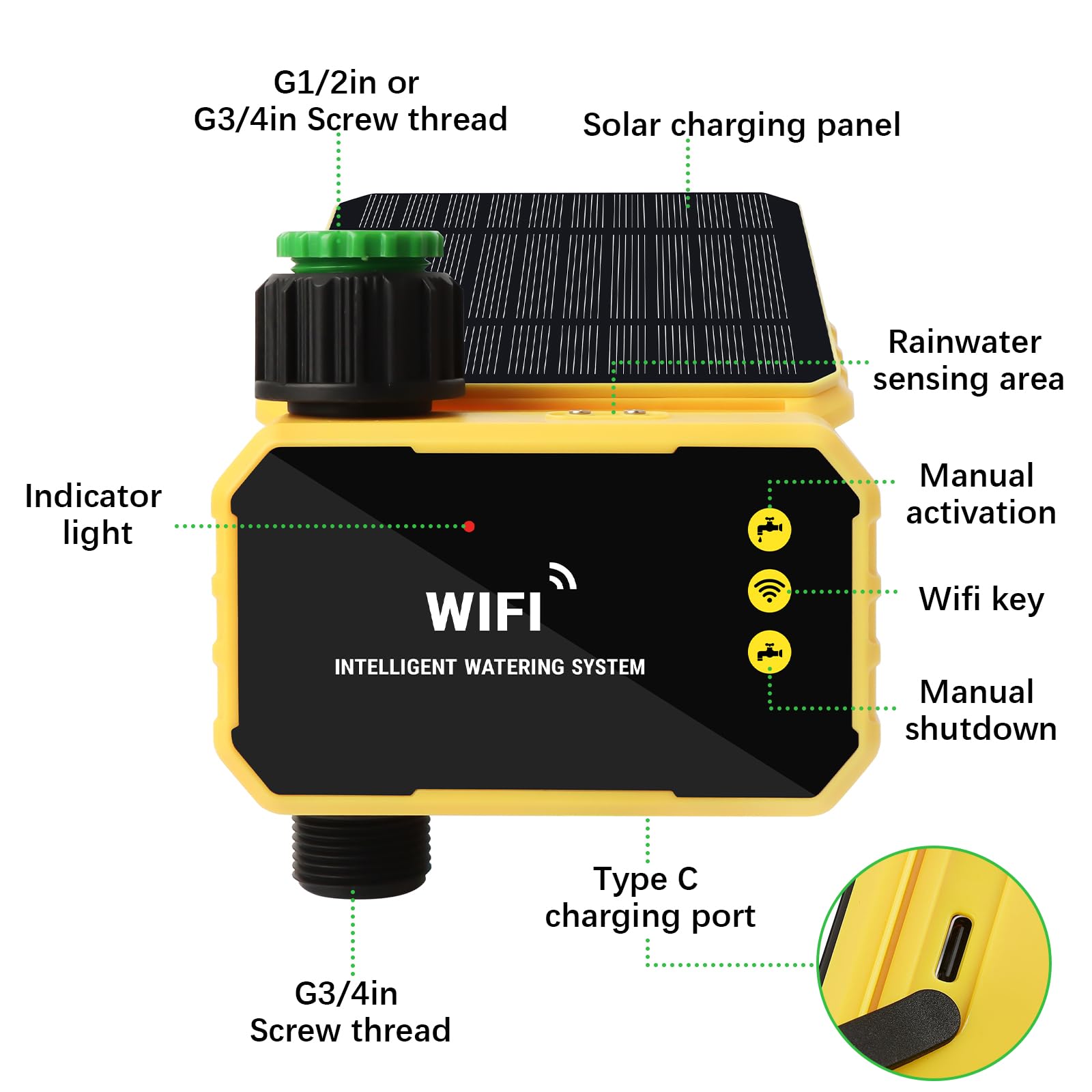 G1/2in or
G3/4in Screw thread

Solar charging panel

Rainwater
sensing area

Indicator
light

Manual
activation

WIFI

INTELLIGENT WATERING SYSTEM

Wifi key

Manual
shutdown

Type C
charging port

G3/4in
Screw thread