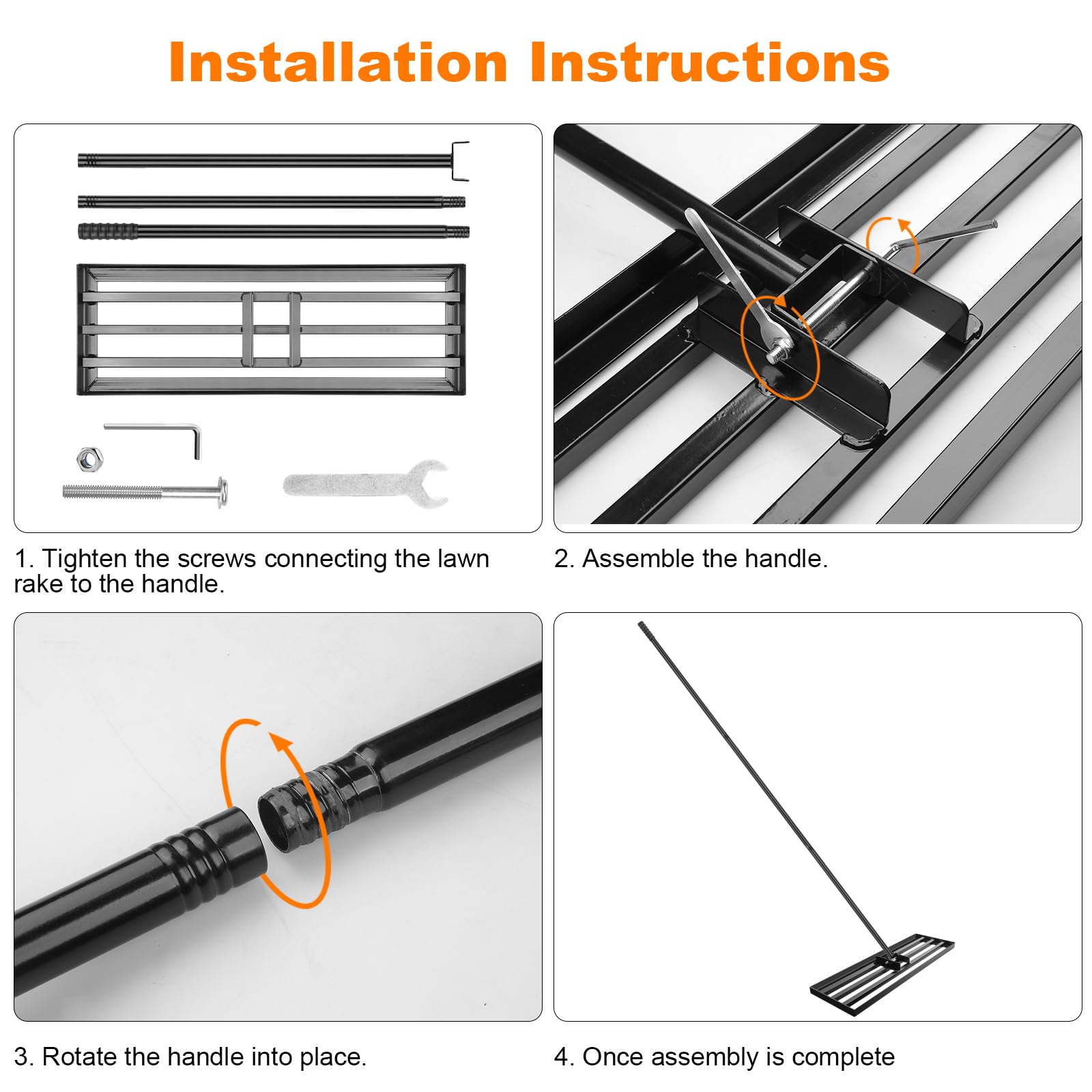 Installation Instructions

1. Tighten the screws connecting the lawn rake to the handle.

2. Assemble the handle.

3. Rotate the handle into place.

4. Once assembly is complete