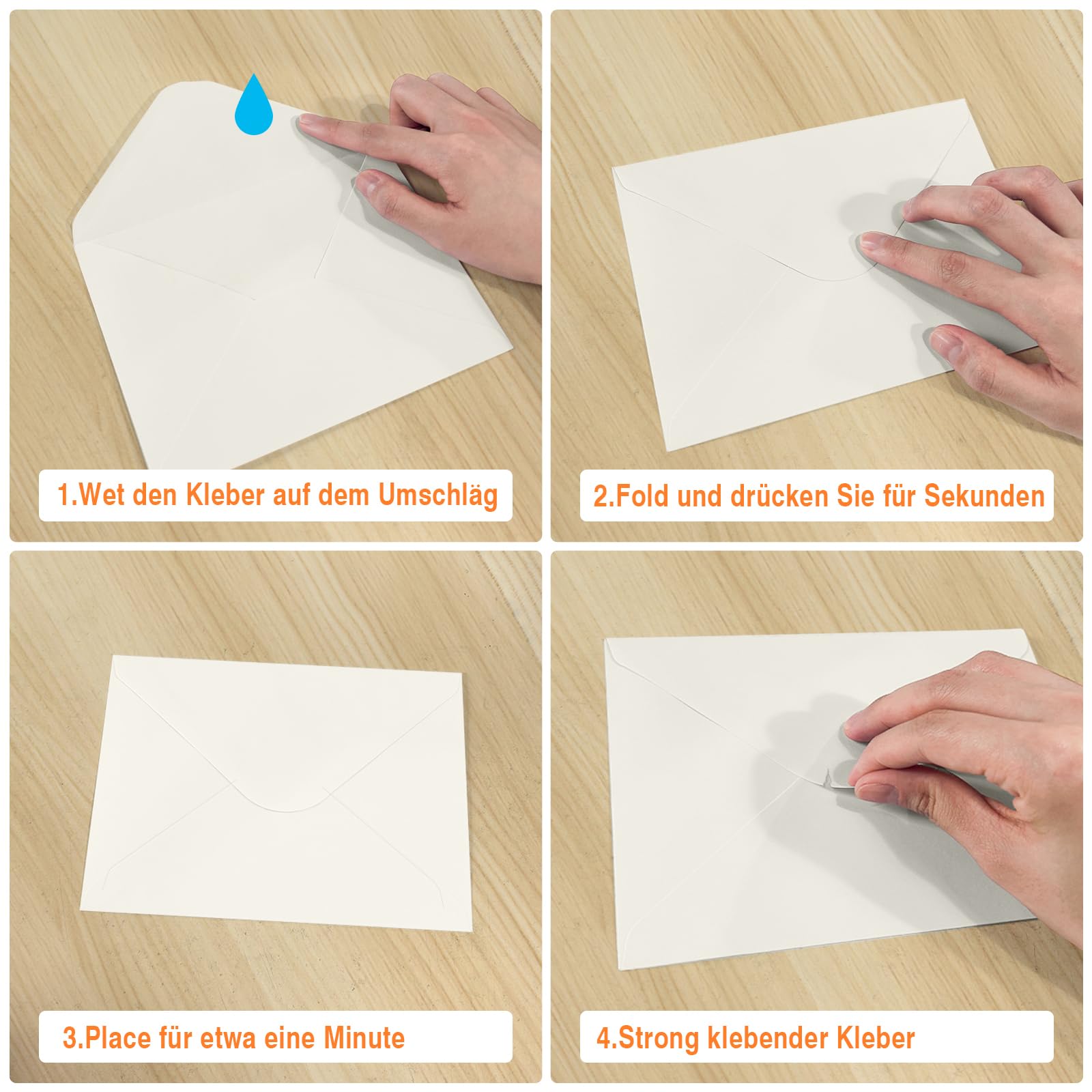 1.Wet den Kleber auf dem Umschläg

2.Fold und drücken Sie für Sekunden

3.Place für etwa eine Minute

4.Strong klebender Kleber