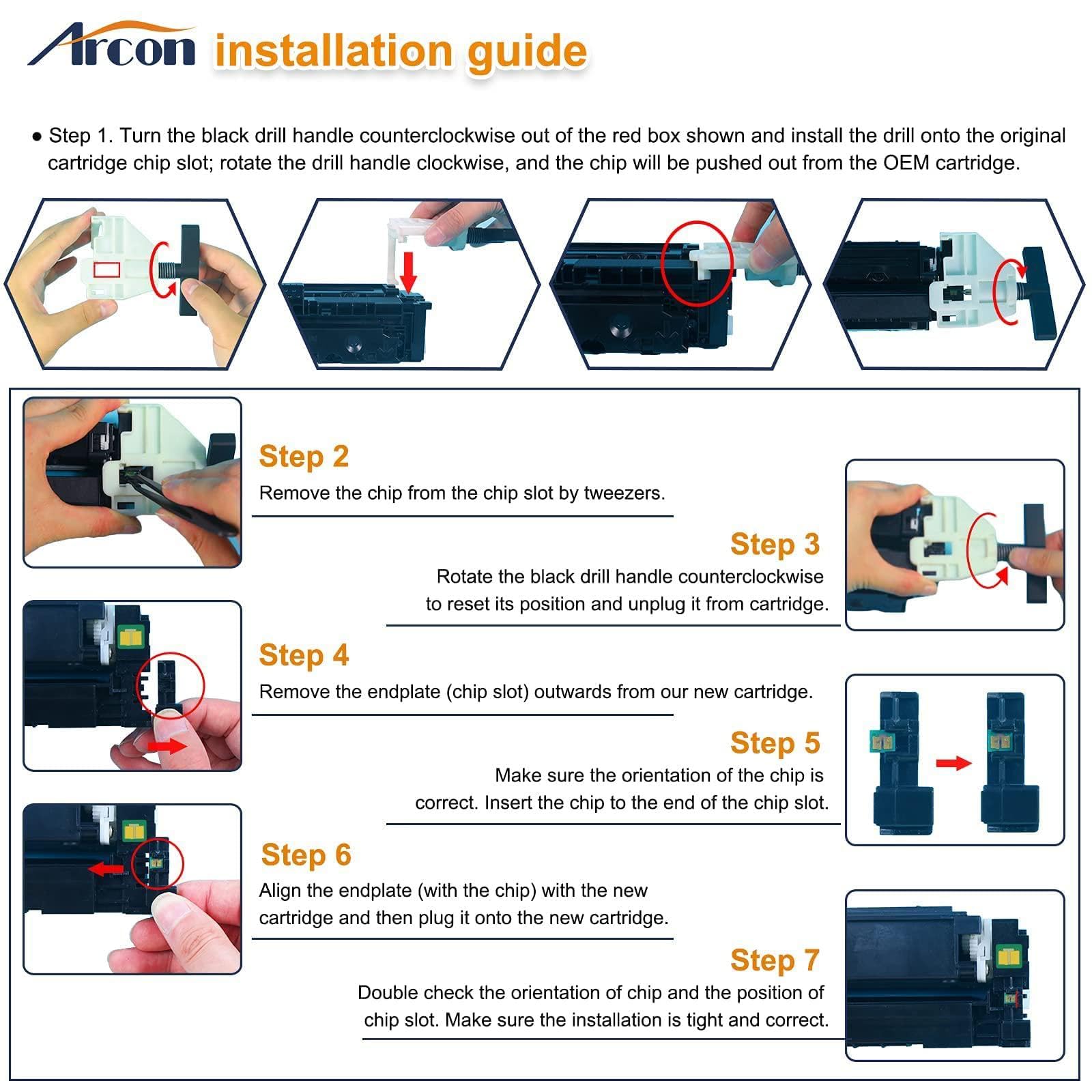 Arcon installation guide

● Step 1. Turn the black drill handle counterclockwise out of the red box shown and install the drill onto the original cartridge chip slot; rotate the drill handle clockwise, and the chip will be pushed out from the OEM cartridge.

Step 2
Remove the chip from the chip slot by tweezers.

Step 3
Rotate the black drill handle counterclockwise to reset its position and unplug it from cartridge.

Step 4
Remove the endplate (chip slot) outwards from our new cartridge.

Step 5
Make sure the orientation of the chip is correct. Insert the chip to the end of the chip slot.

Step 6
Align the endplate (with the chip) with the new cartridge and then plug it onto the new cartridge.

Step 7
Double check the orientation of chip and the position of chip slot. Make sure the installation is tight and correct.