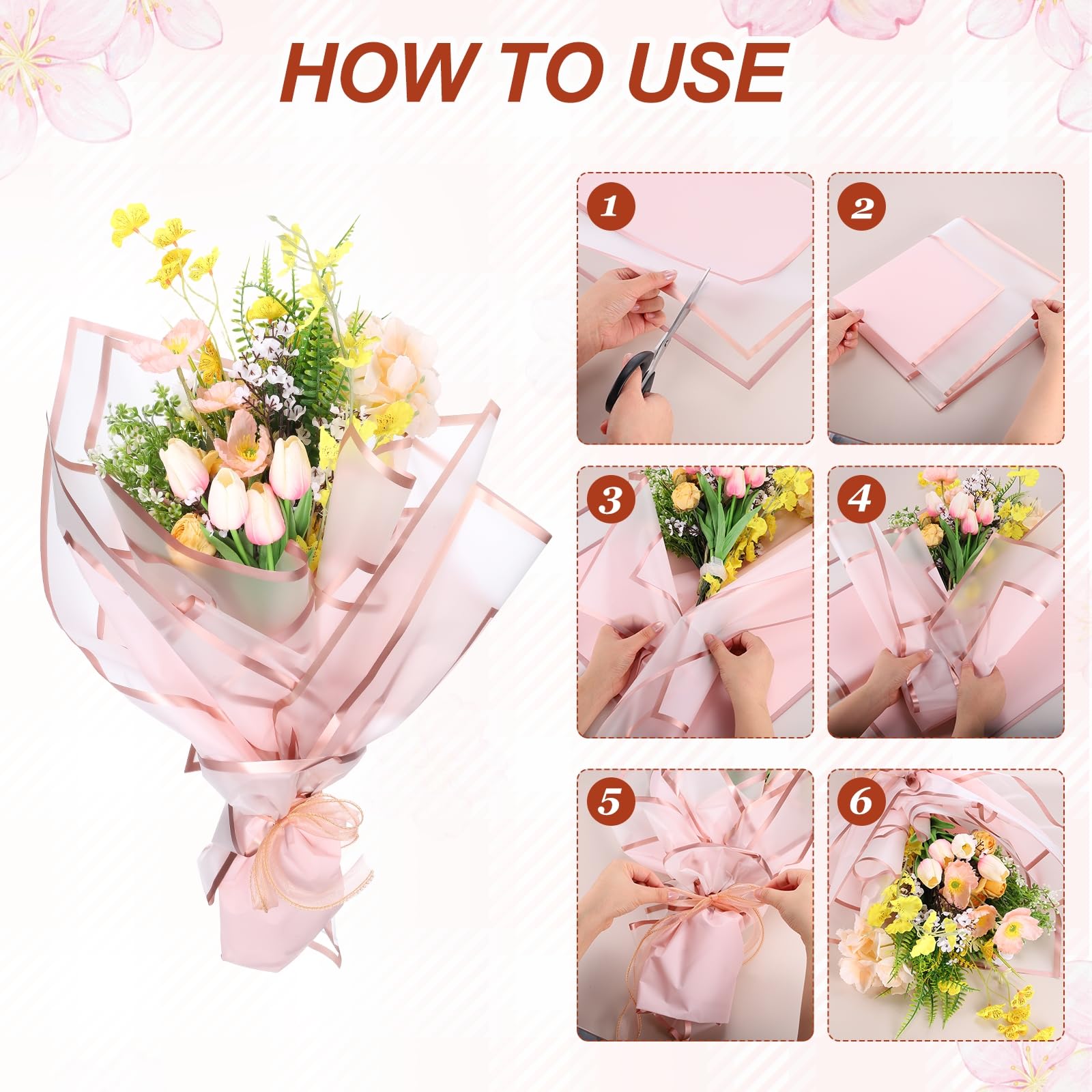 HOW TO USE

1

2

3

4

5

6