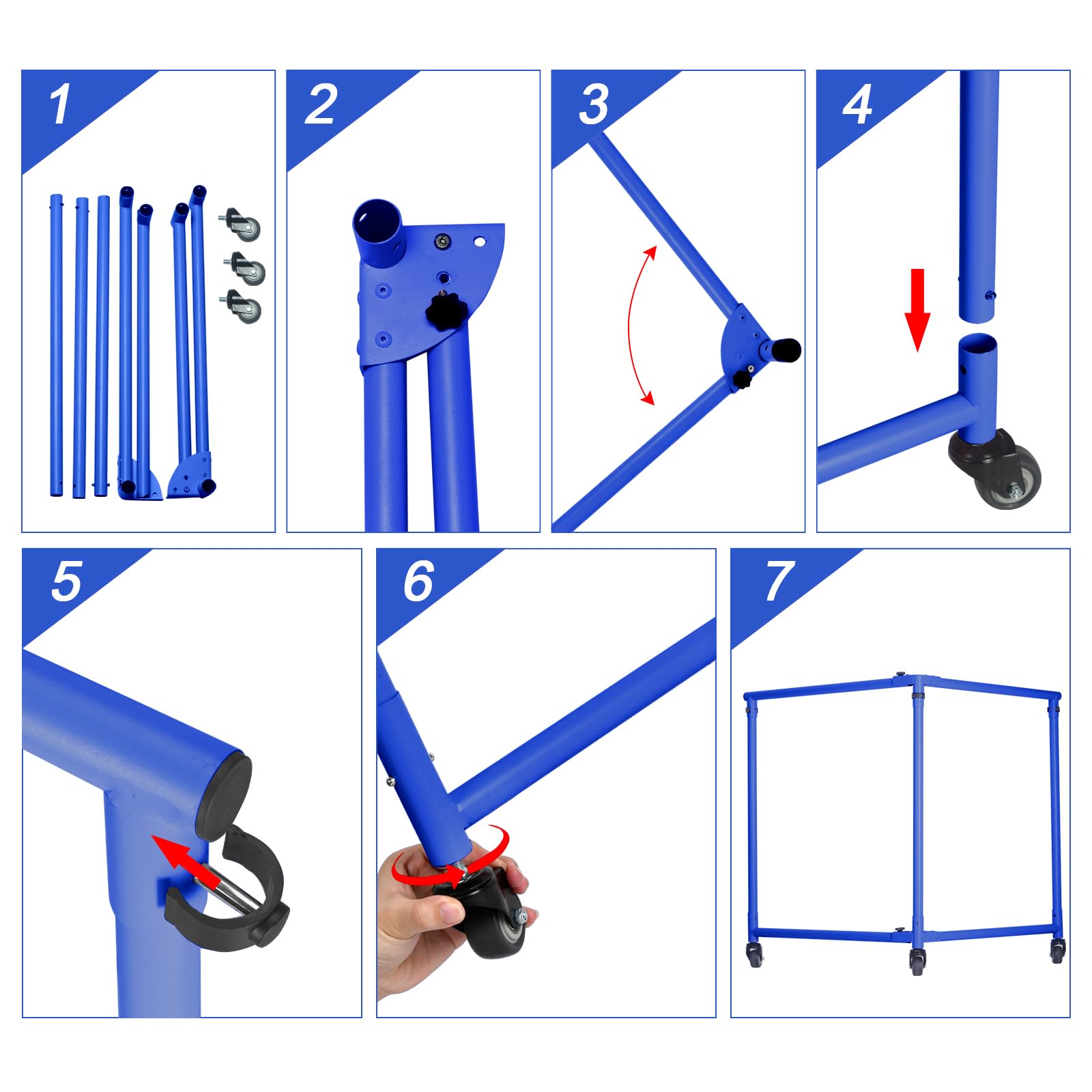 1

2

3

4

5

6

7