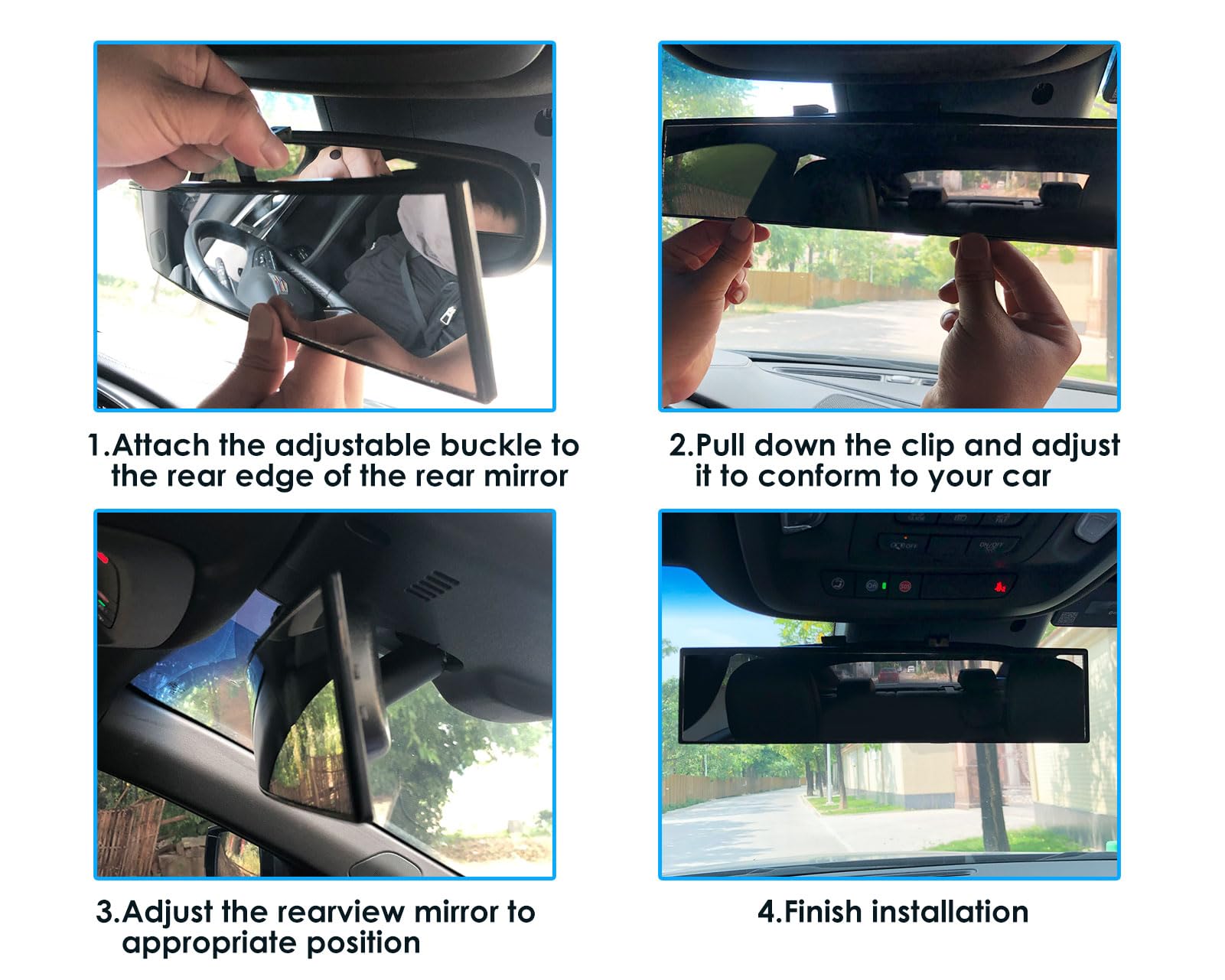 1.Attach the adjustable buckle to the rear edge of the rear mirror

2.Pull down the clip and adjust it to conform to your car

3.Adjust the rearview mirror to appropriate position

4.Finish installation